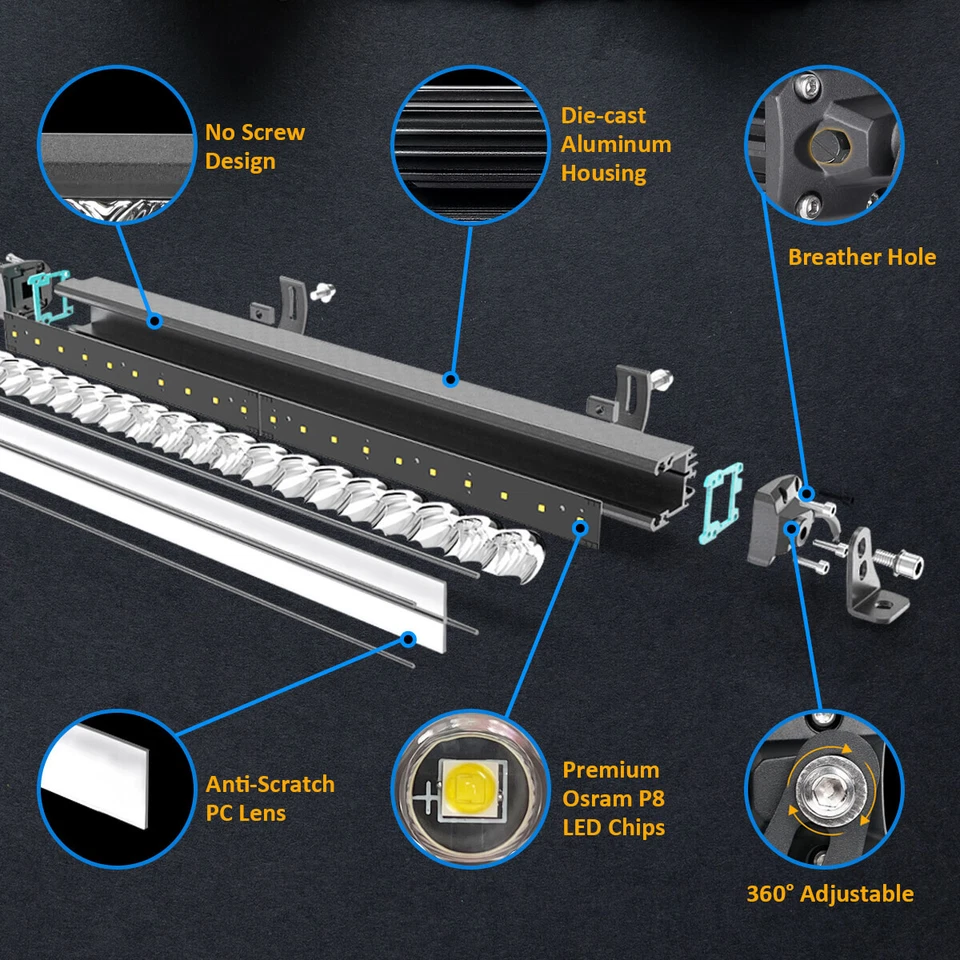 No Screw Design

Die-cast Aluminum Housing

Breather Hole

Anti-Scratch PC Lens

Premium Osram P8 LED Chips

360° Adjustable