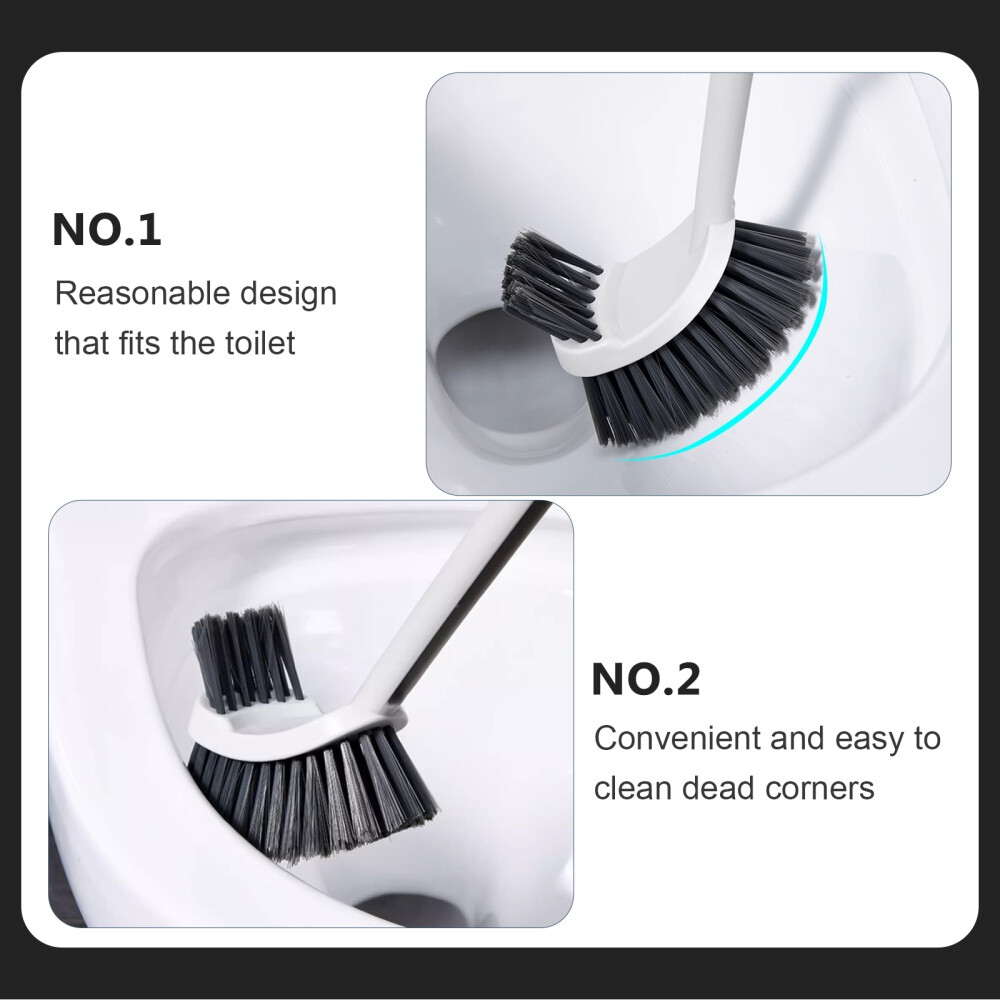 NO.1

Reasonable design that fits the toilet

NO.2

Convenient and easy to clean dead corners