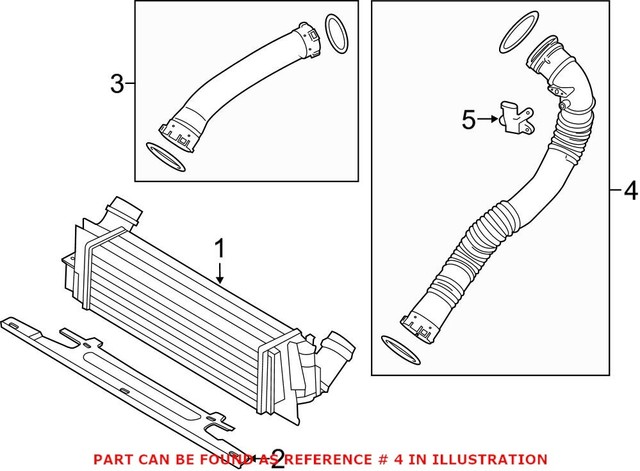 3
5
4
1
2
PART CAN BE FOUND AS REFERENCE # 4 IN ILLUSTRATION