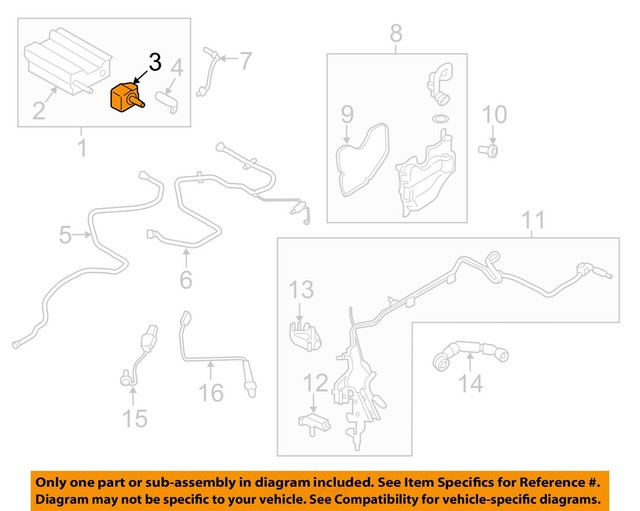 3
4
7
2
1
8
9
10
5
6
11
13
12
14
15
16

Only one part or sub-assembly in diagram included. See Item Specifics for Reference #. Diagram may not be specific to your vehicle. See Compatibility for vehicle-specific diagrams.