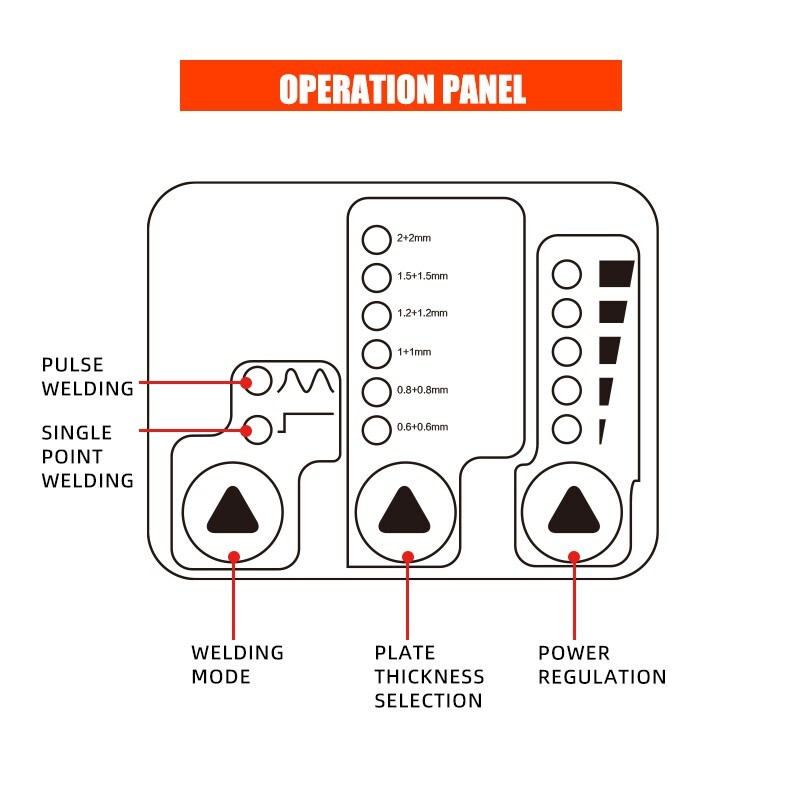 OPERATION PANEL

2+2mm

1.5+1.5mm

1.2+1.2mm

1+1mm

0.8+0.8mm

0.6+0.6mm

PULSE WELDING

SINGLE POINT WELDING

WELDING MODE

PLATE THICKNESS SELECTION

POWER REGULATION