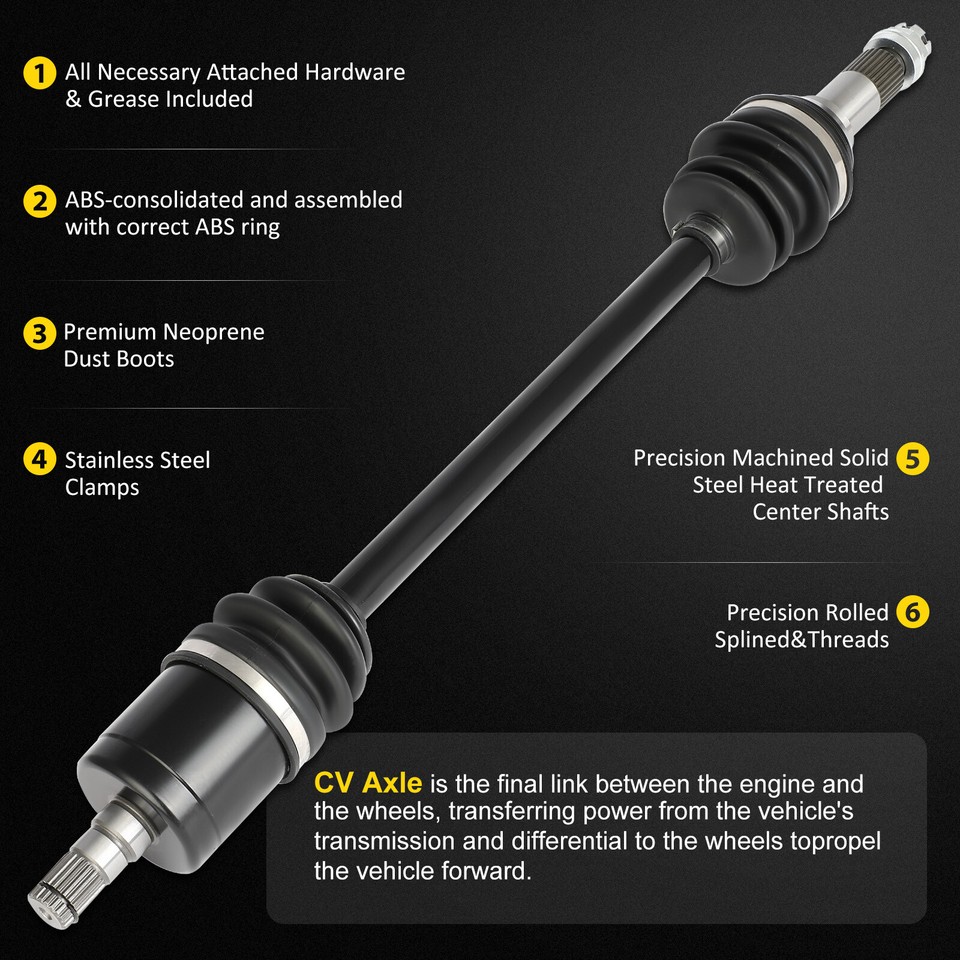 1 All Necessary Attached Hardware & Grease Included

2 ABS-consolidated and assembled with correct ABS ring

3 Premium Neoprene Dust Boots

4 Stainless Steel Clamps

Precision Machined Solid Steel Heat Treated Center Shafts 5

Precision Rolled Splined&Threads 6

CV Axle is the final link between the engine and the wheels, transferring power from the vehicle's transmission and differential to the wheels topropel the vehicle forward.