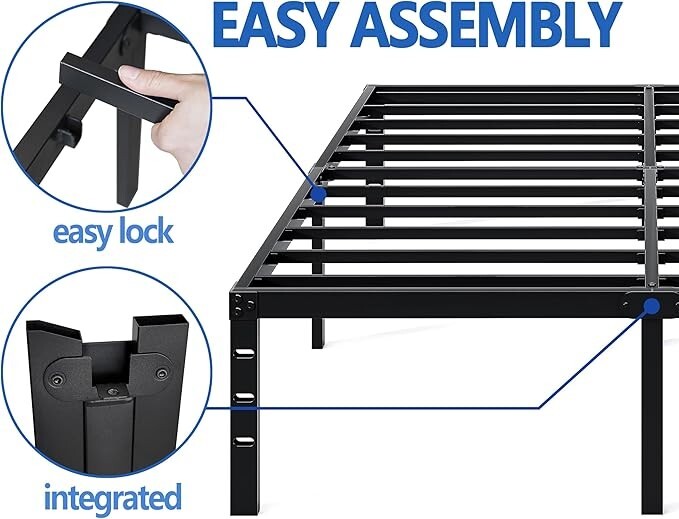 EASY ASSEMBLY

easy lock

integrated