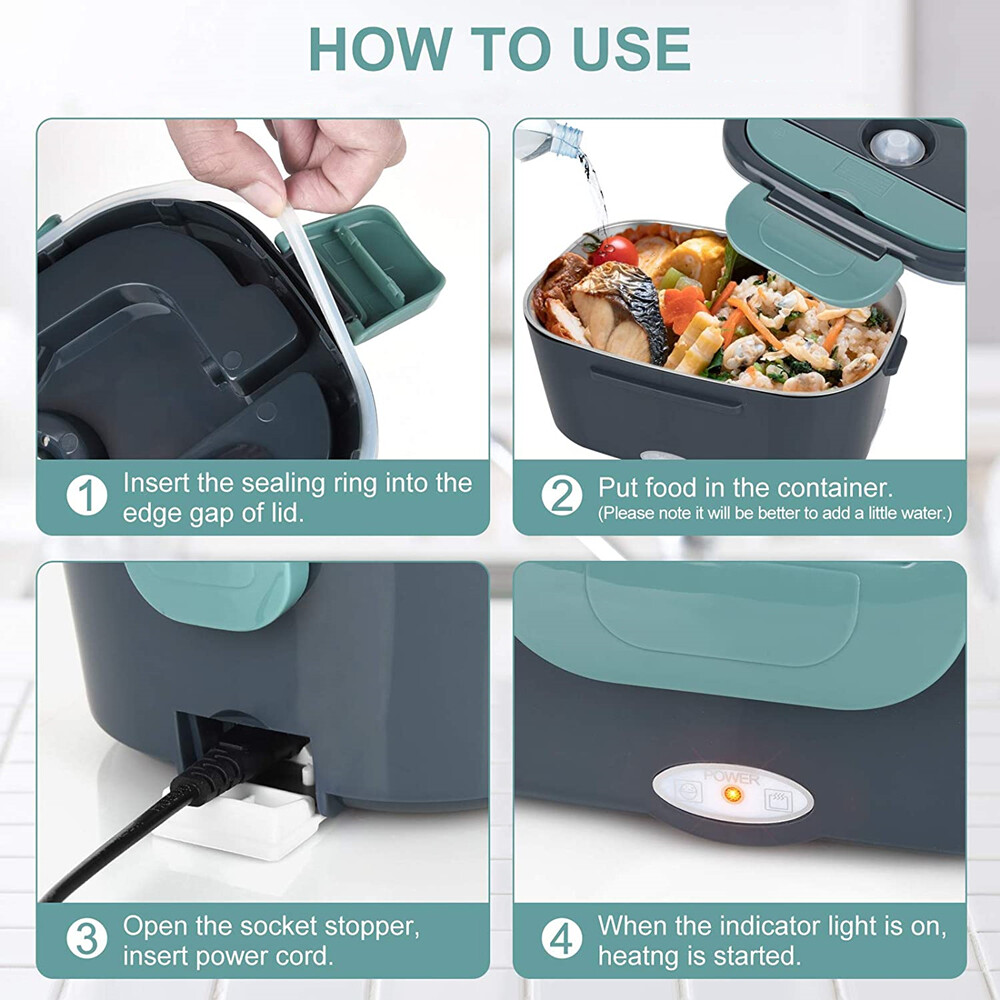 HOW TO USE

1 Insert the sealing ring into the edge gap of lid.

2 Put food in the container.
(Please note it will be better to add a little water.)

POWER

3 Open the socket stopper, insert power cord.

4 When the indicator light is on, heatng is started.