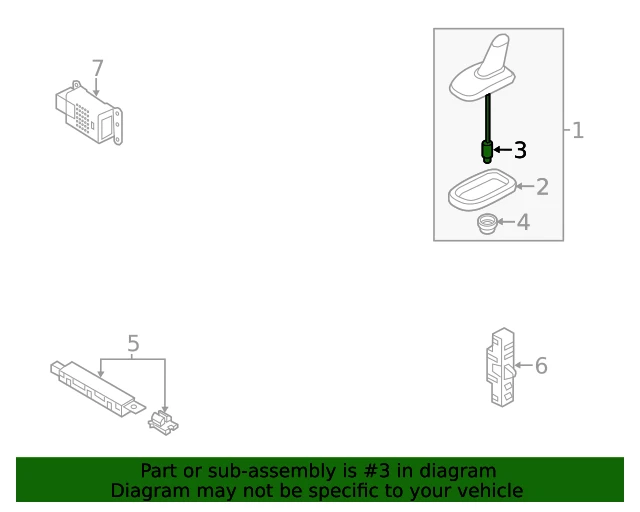 7

1

3

2

4

5

6

Part or sub-assembly is #3 in diagram
Diagram may not be specific to your vehicle