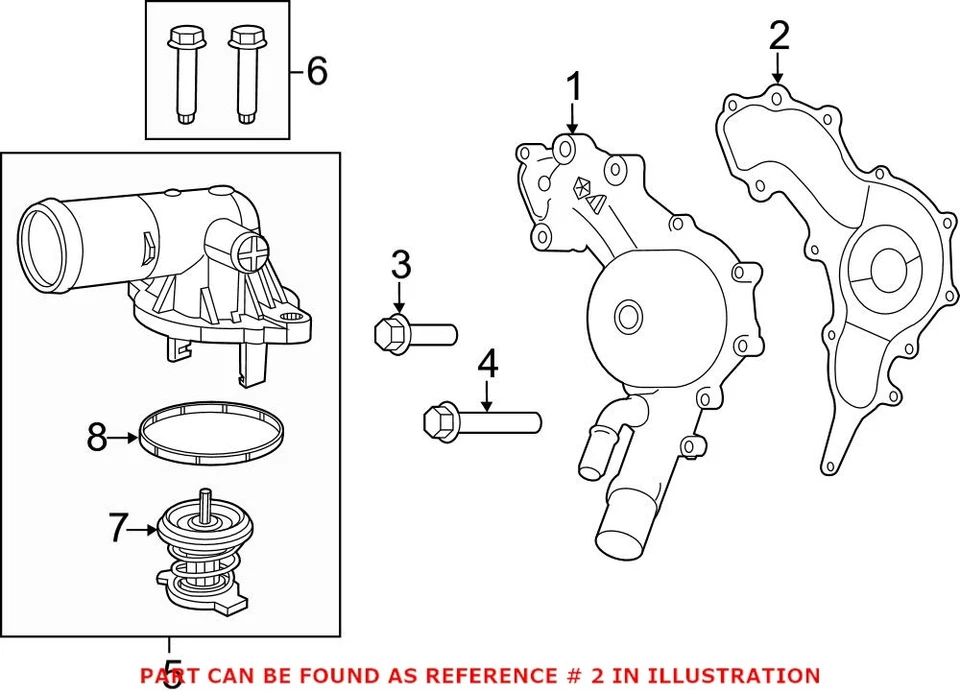 6

2

1

3

4

8

7

5

PART CAN BE FOUND AS REFERENCE # 2 IN ILLUSTRATION