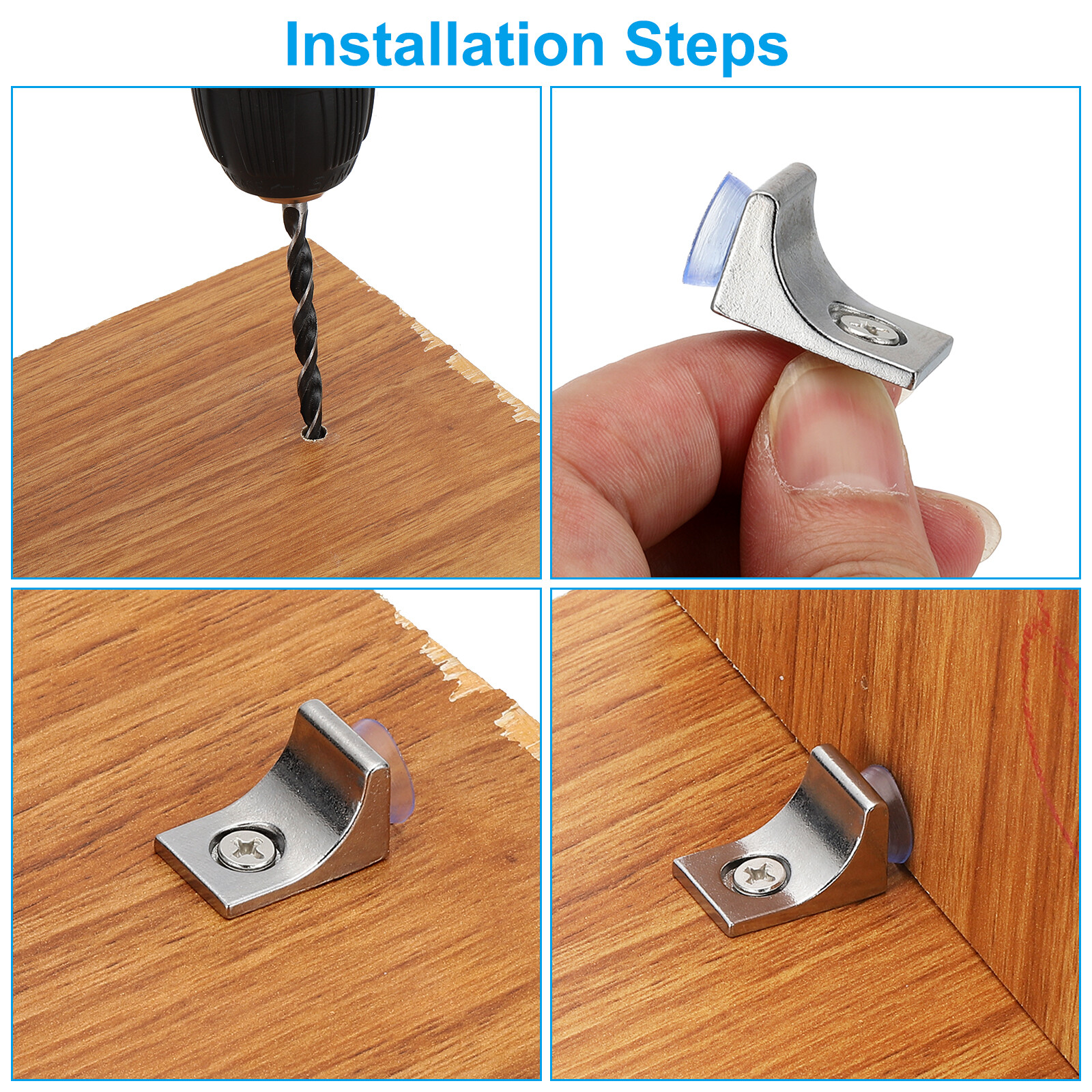 Installation Steps