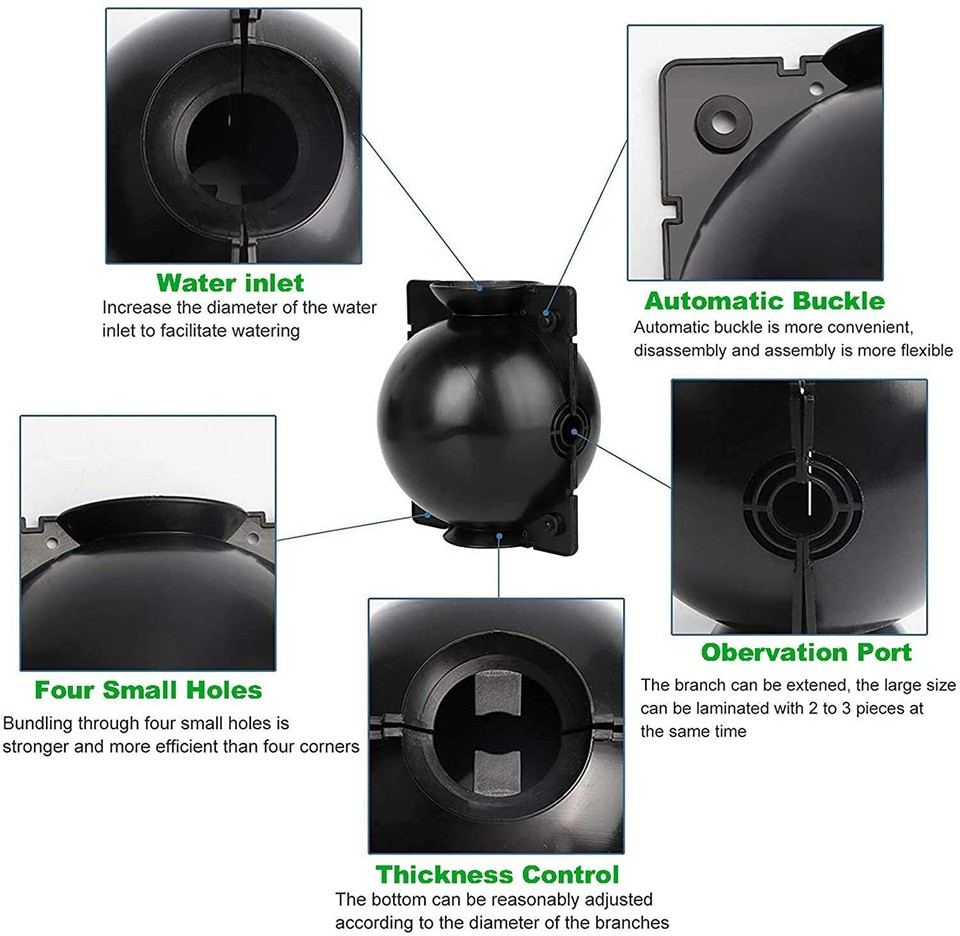 Water inlet
Increase the diameter of the water inlet to facilitate watering

Automatic Buckle
Automatic buckle is more convenient, disassembly and assembly is more flexible

Four Small Holes
Bundling through four small holes is stronger and more efficient than four corners

Obervation Port
The branch can be extened, the large size can be laminated with 2 to 3 pieces at the same time

Thickness Control
The bottom can be reasonably adjusted according to the diameter of the branches