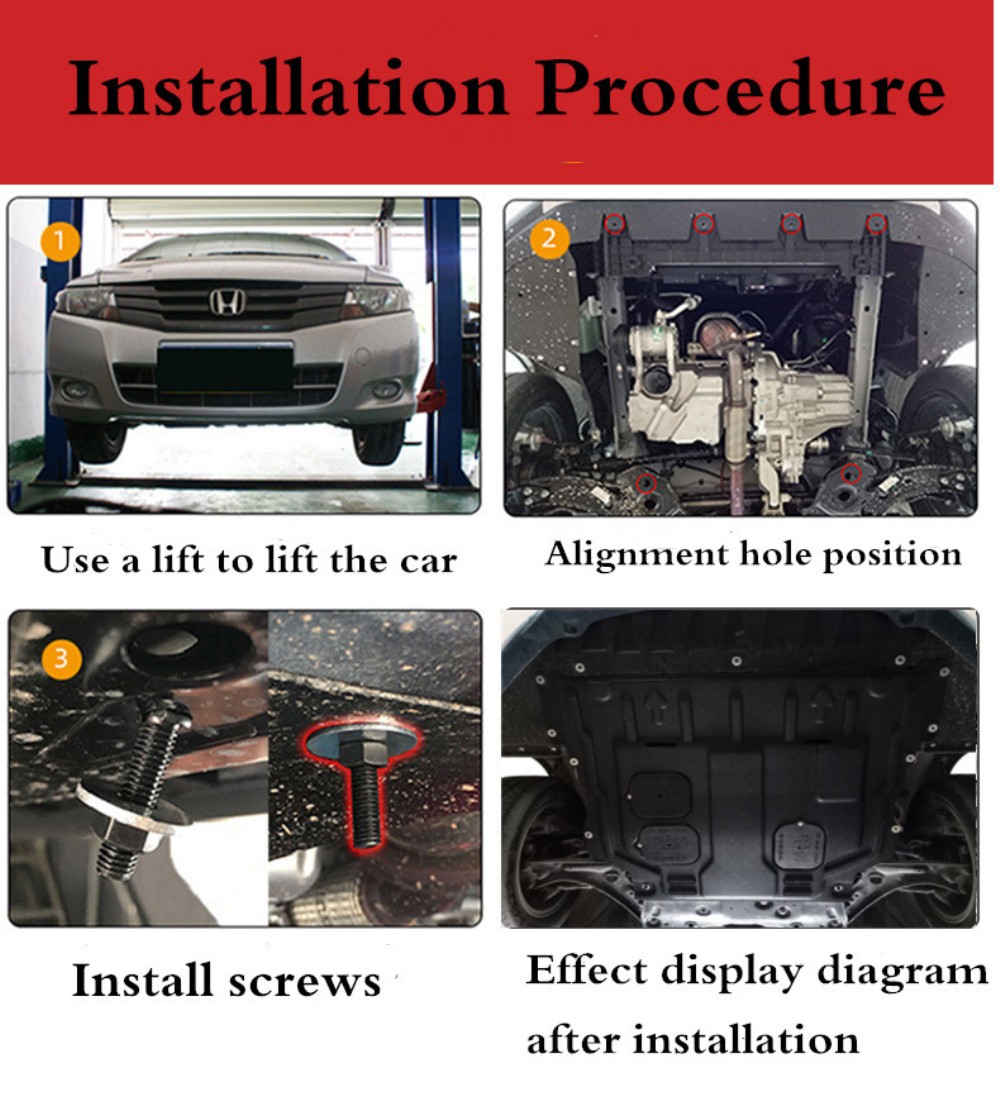 Installation Procedure

1

Use a lift to lift the car

2

Alignment hole position

3

Install screws

Effect display diagram after installation