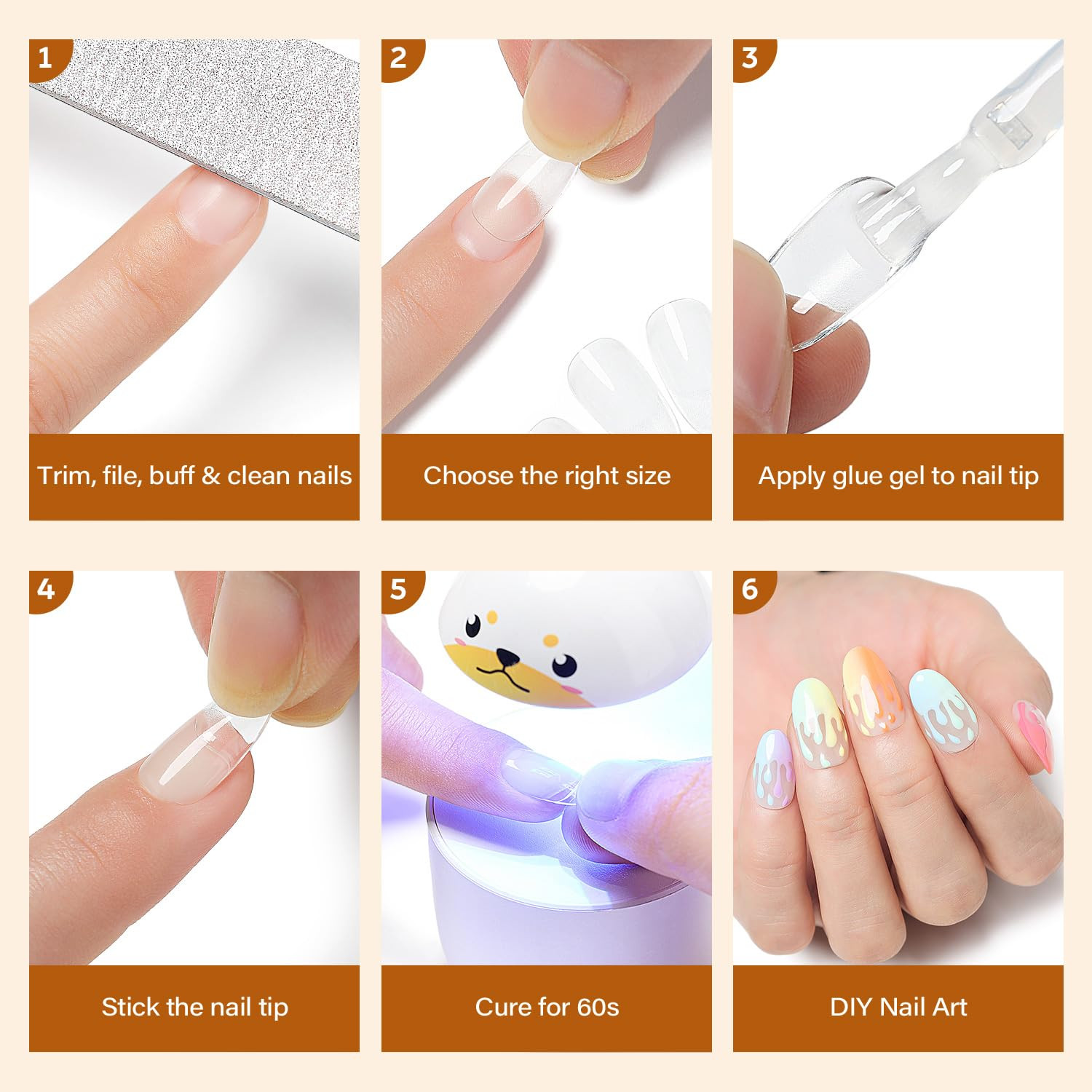 1

Trim, file, buff & clean nails

2

Choose the right size

3

Apply glue gel to nail tip

4

Stick the nail tip

5

Cure for 60s

6

DIY Nail Art