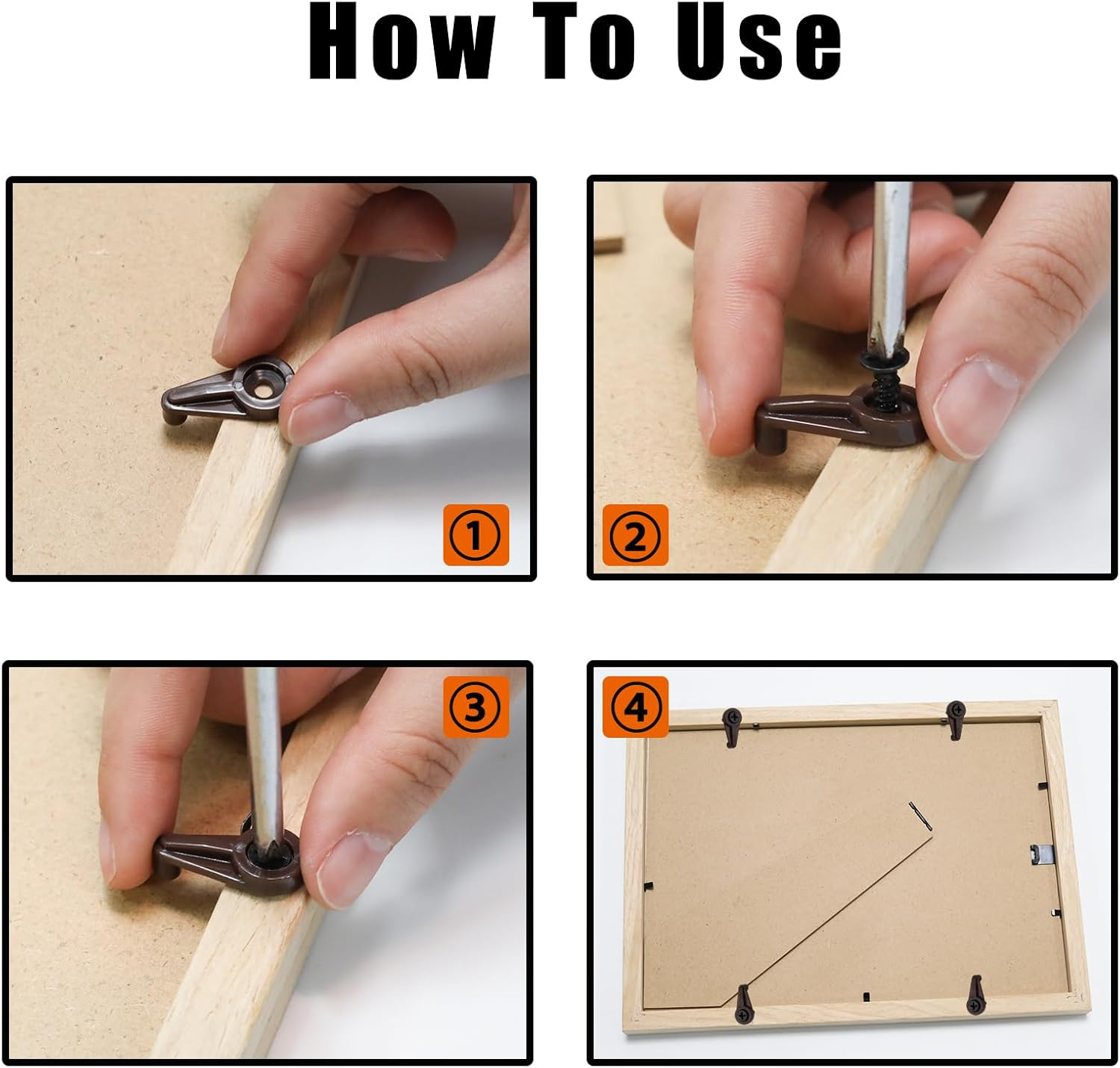 How To Use

①

②

③

④