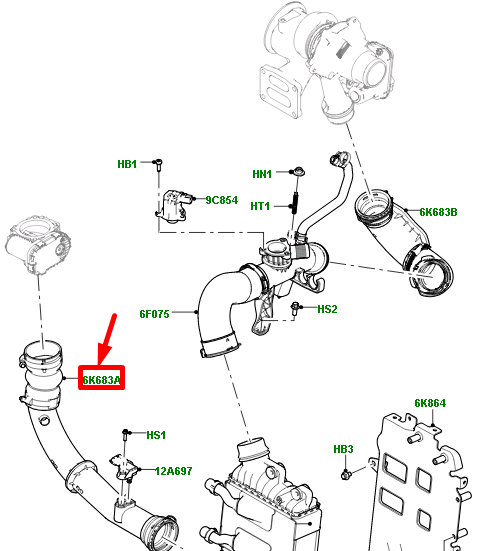 HB1
HN1
9C854
HT1
6K683B
6F075
HS2
6K683A
6K864
HS1
HB3
12A697