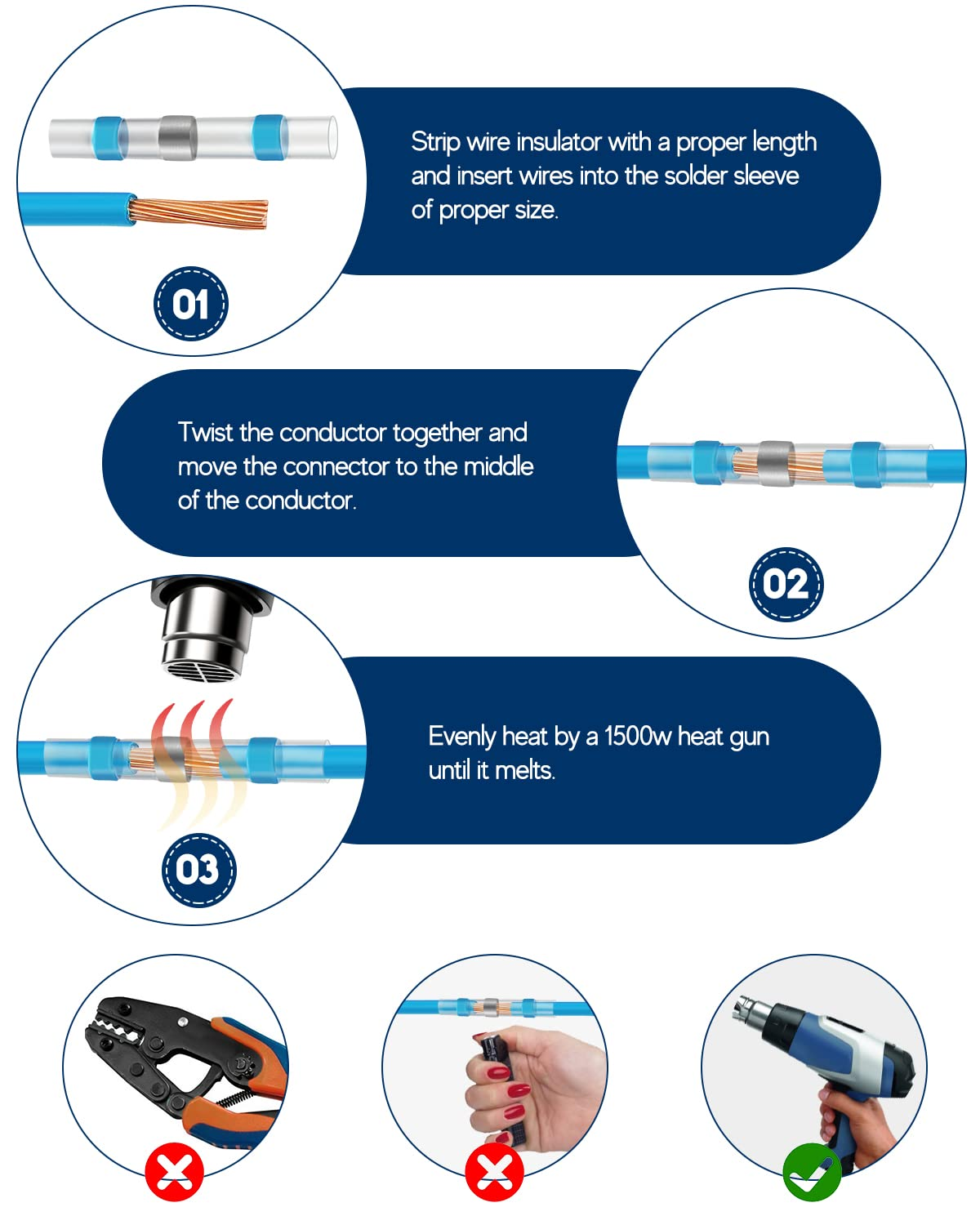 Strip wire insulator with a proper length and insert wires into the solder sleeve of proper size.

01

Twist the conductor together and move the connector to the middle of the conductor.

02

Evenly heat by a 1500w heat gun until it melts.

03