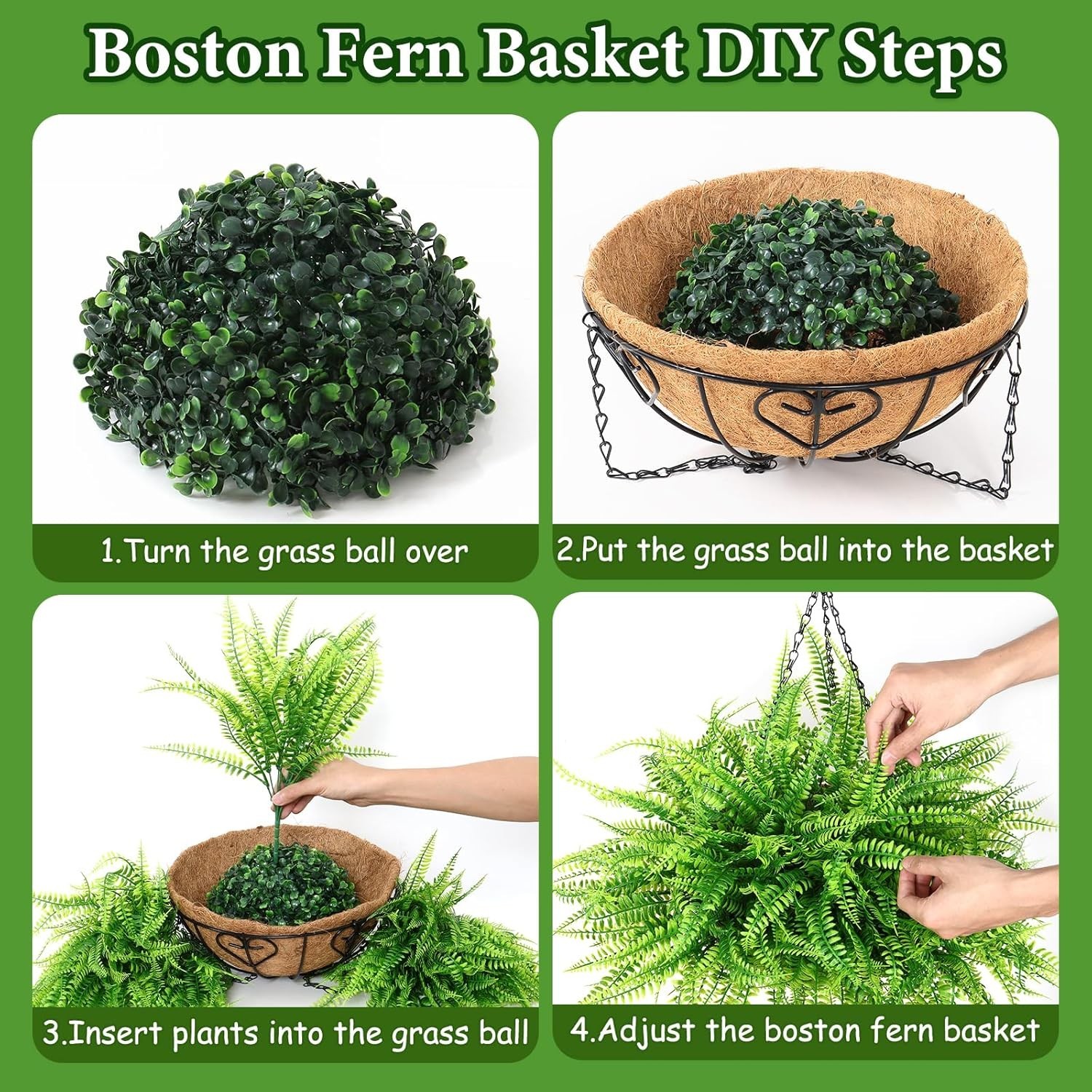 Boston Fern Basket DIY Steps

1.Turn the grass ball over

2.Put the grass ball into the basket

3.Insert plants into the grass ball

4.Adjust the boston fern basket