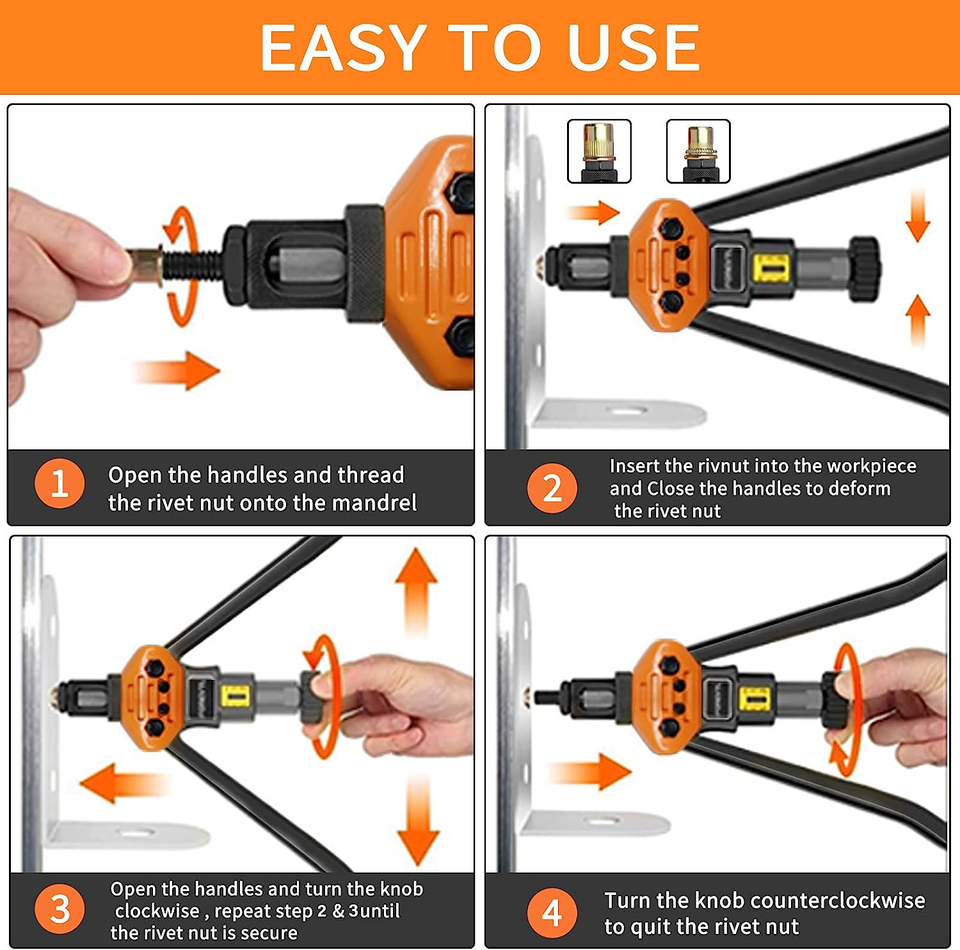 EASY TO USE

1 Open the handles and thread the rivet nut onto the mandrel

2 Insert the rivnut into the workpiece and Close the handles to deform the rivet nut

3 Open the handles and turn the knob clockwise , repeat step 2 & 3until the rivet nut is secure

4 Turn the knob counterclockwise to quit the rivet nut