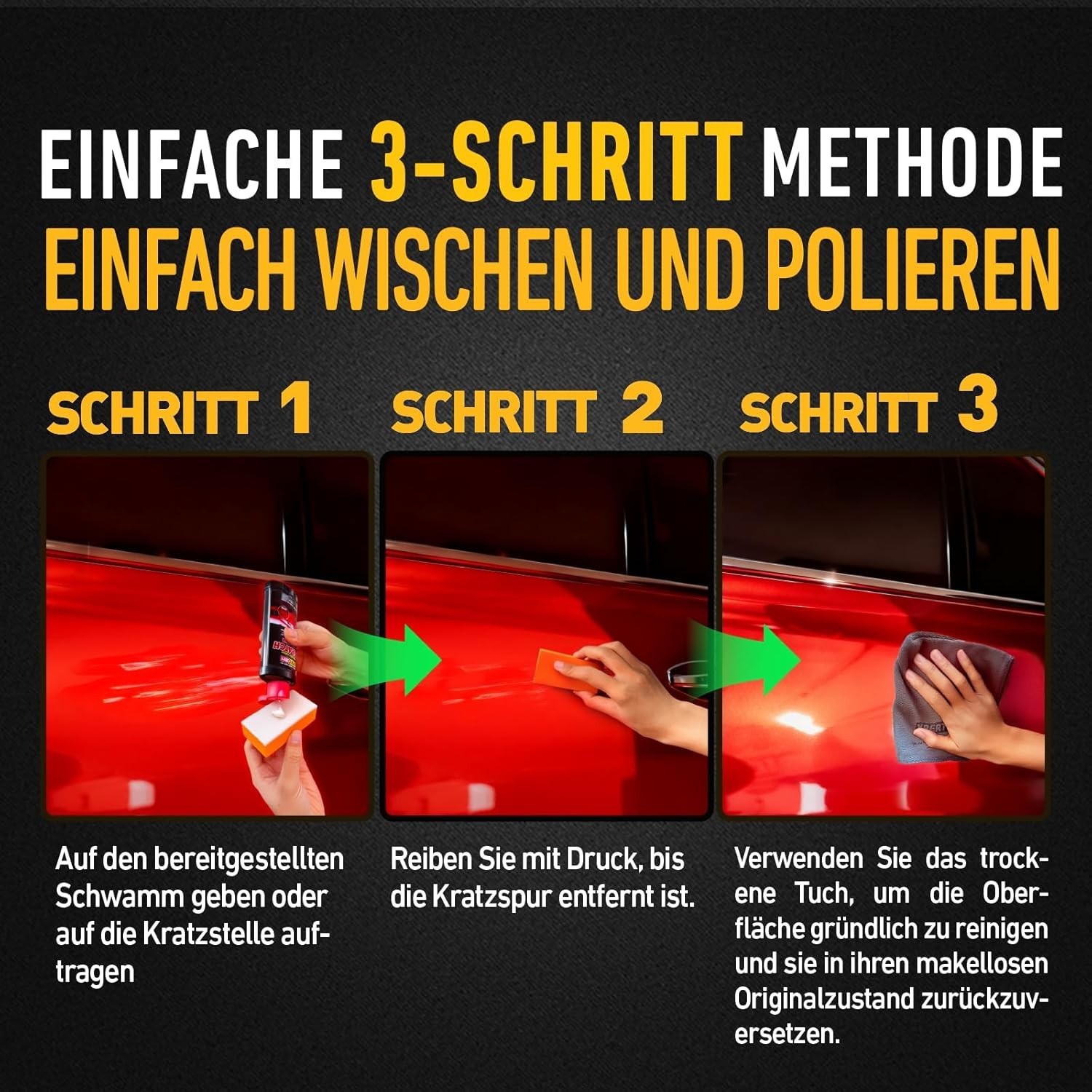 EINFACHE 3-SCHRITT METHODE
EINFACH WISCHEN UND POLIEREN

SCHRITT 1

Auf den bereitgestellten Schwamm geben oder auf die Kratzstelle auftragen

SCHRITT 2

Reiben Sie mit Druck, bis die Kratzspur entfernt ist.

SCHRITT 3

Verwenden Sie das trockene Tuch, um die Oberfläche gründlich zu reinigen und sie in ihren makellosen Originalzustand zurückzuversetzen.