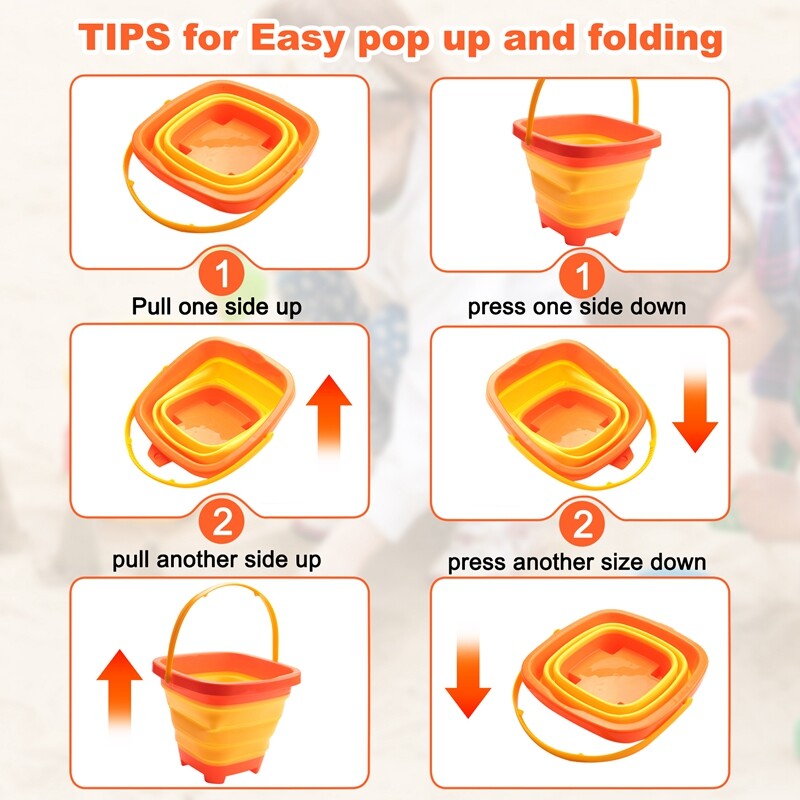 TIPS for Easy pop up and folding

1
Pull one side up

2
pull another side up

1
press one side down

2
press another size down