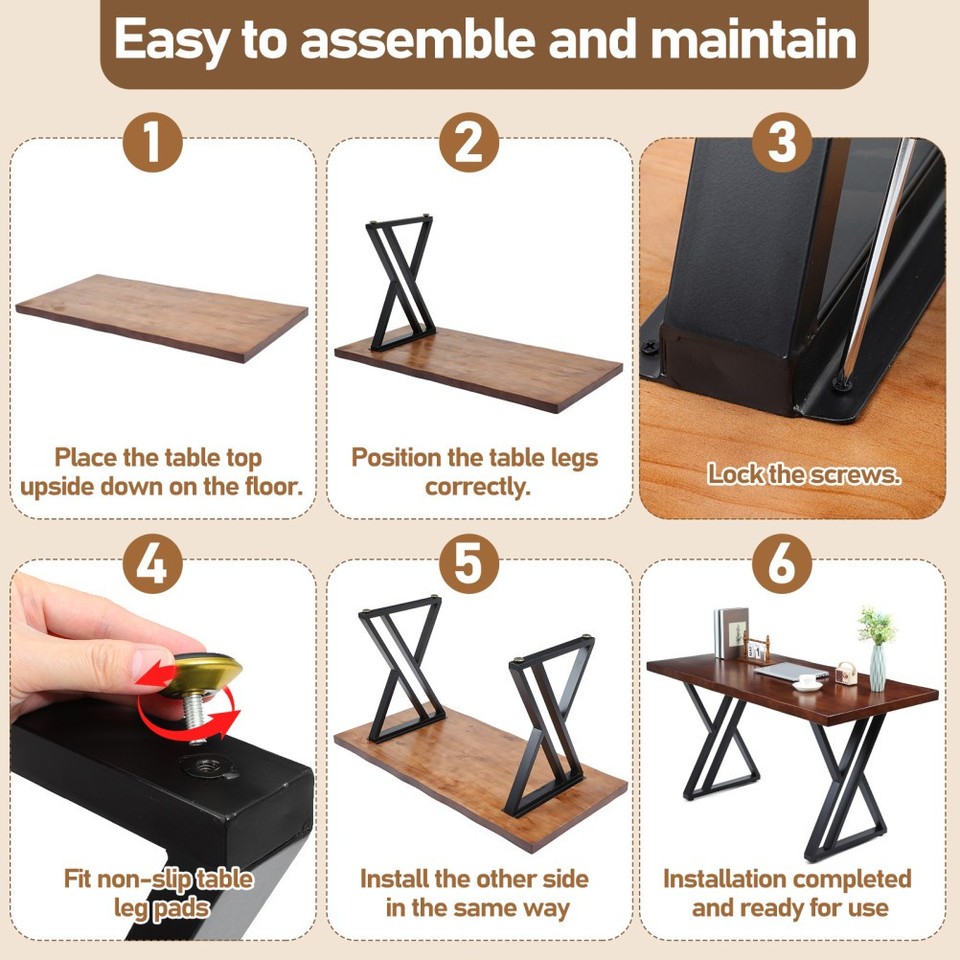 Easy to assemble and maintain

1

Place the table top upside down on the floor.

2

Position the table legs correctly.

3

Lock the screws.

4

Fit non-slip table leg pads

5

Install the other side in the same way

6

Installation completed and ready for use