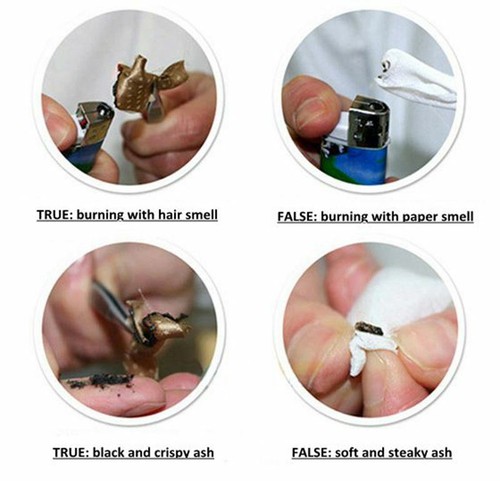 TRUE: burning with hair smell

FALSE: burning with paper smell

TRUE: black and crispy ash

FALSE: soft and steaky ash