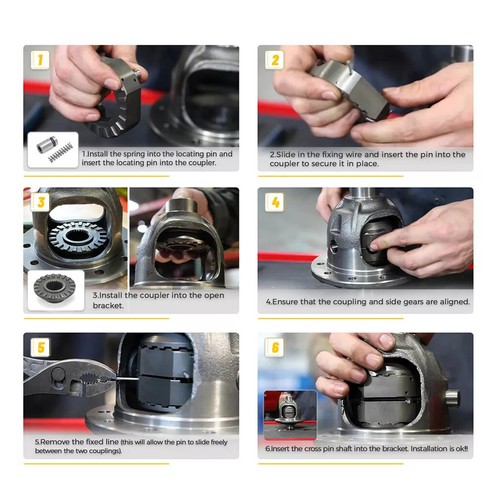 1

1.Install the spring into the locating pin and insert the locating pin into the coupler.

2

2.Slide in the fixing wire and insert the pin into the coupler to secure it in place.

3

3.Install the coupler into the open bracket.

4

4.Ensure that the coupling and side gears are aligned.

5

5.Remove the fixed line (this will allow the pin to slide freely between the two couplings).

6

6.Insert the cross pin shaft into the bracket. Installation is ok!!