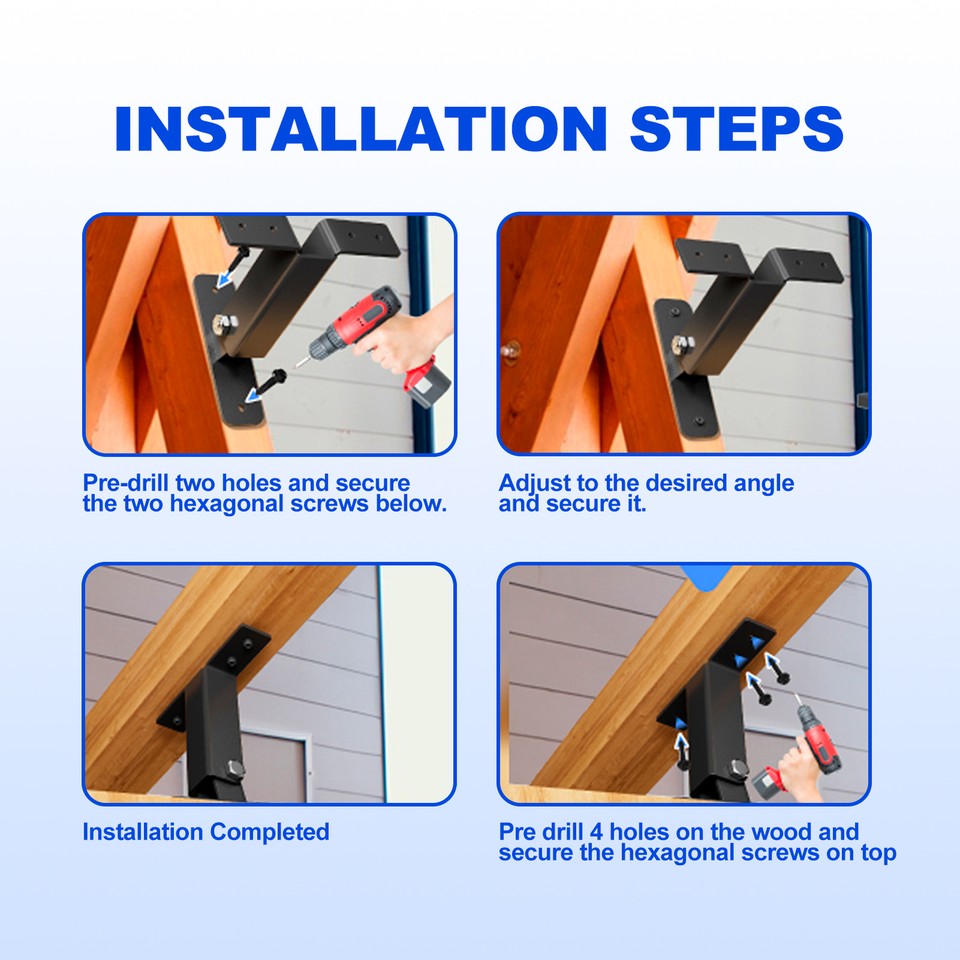 INSTALLATION STEPS

Pre-drill two holes and secure the two hexagonal screws below.

Adjust to the desired angle and secure it.

Installation Completed

Pre drill 4 holes on the wood and secure the hexagonal screws on top