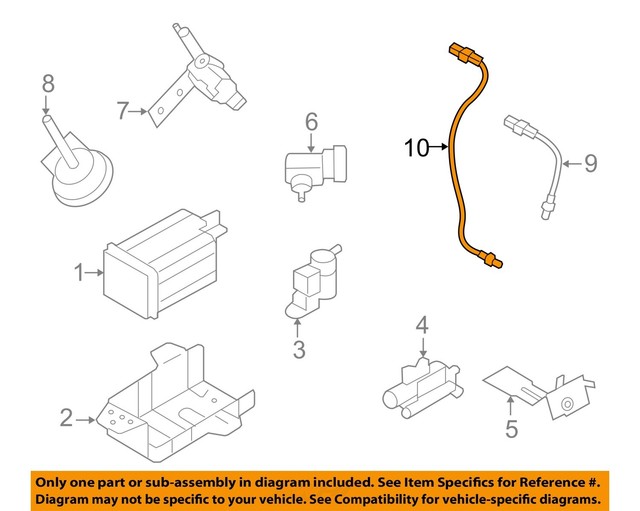 8
7
6
10
9
1
3
4
2
5

Only one part or sub-assembly in diagram included. See Item Specifics for Reference #. Diagram may not be specific to your vehicle. See Compatibility for vehicle-specific diagrams.