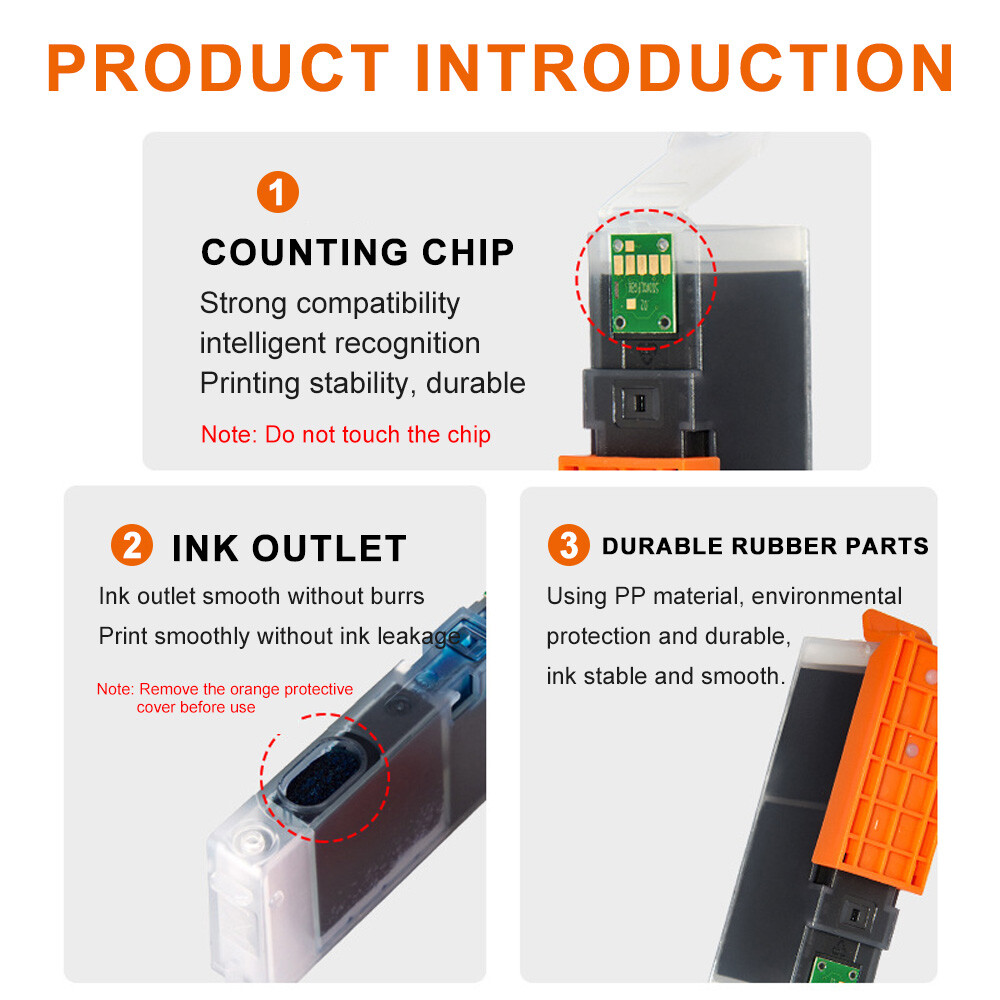 PRODUCT INTRODUCTION

1

COUNTING CHIP

Strong compatibility
intelligent recognition
Printing stability, durable

Note: Do not touch the chip

2 INK OUTLET

Ink outlet smooth without burrs
Print smoothly without ink leakage

Note: Remove the orange protective cover before use

3 DURABLE RUBBER PARTS

Using PP material, environmental protection and durable, ink stable and smooth.