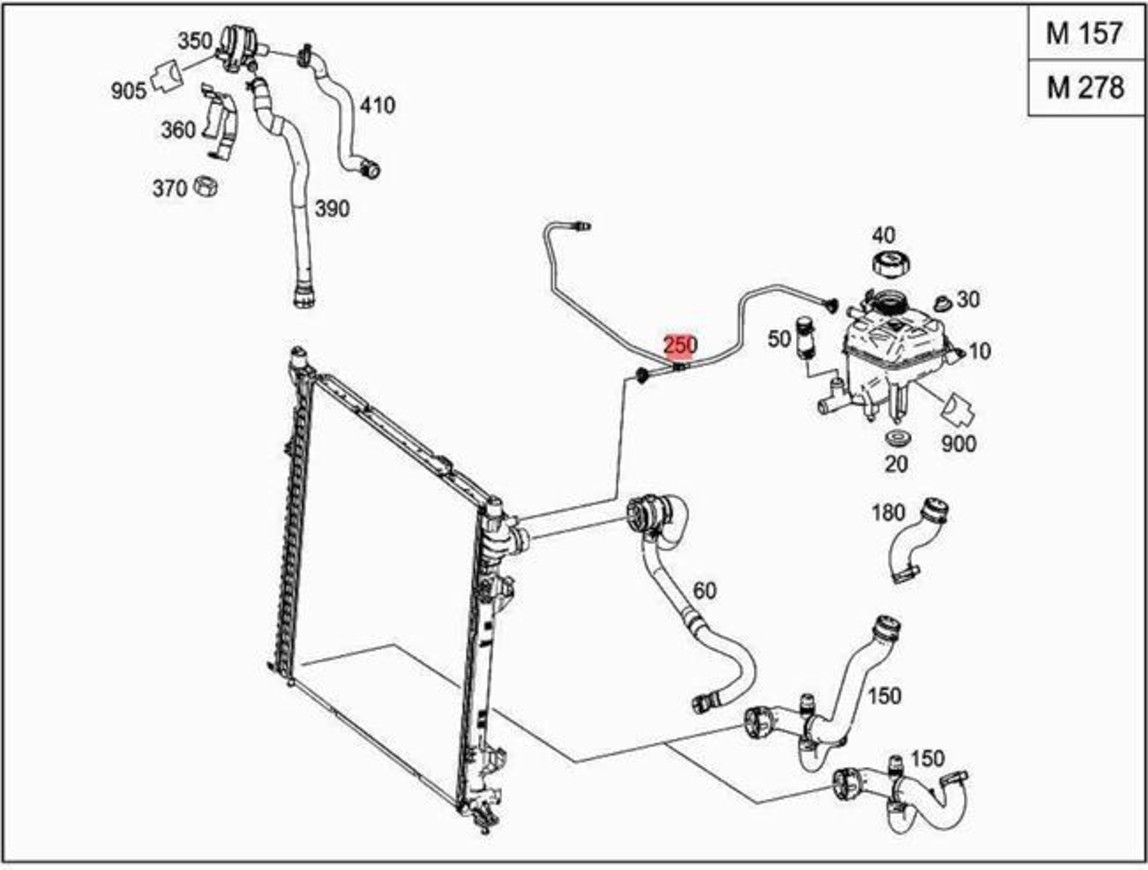 M 157

M 278

350
905
410
360
370
390
40
30
250
50
10
900
20
180
60
150
150