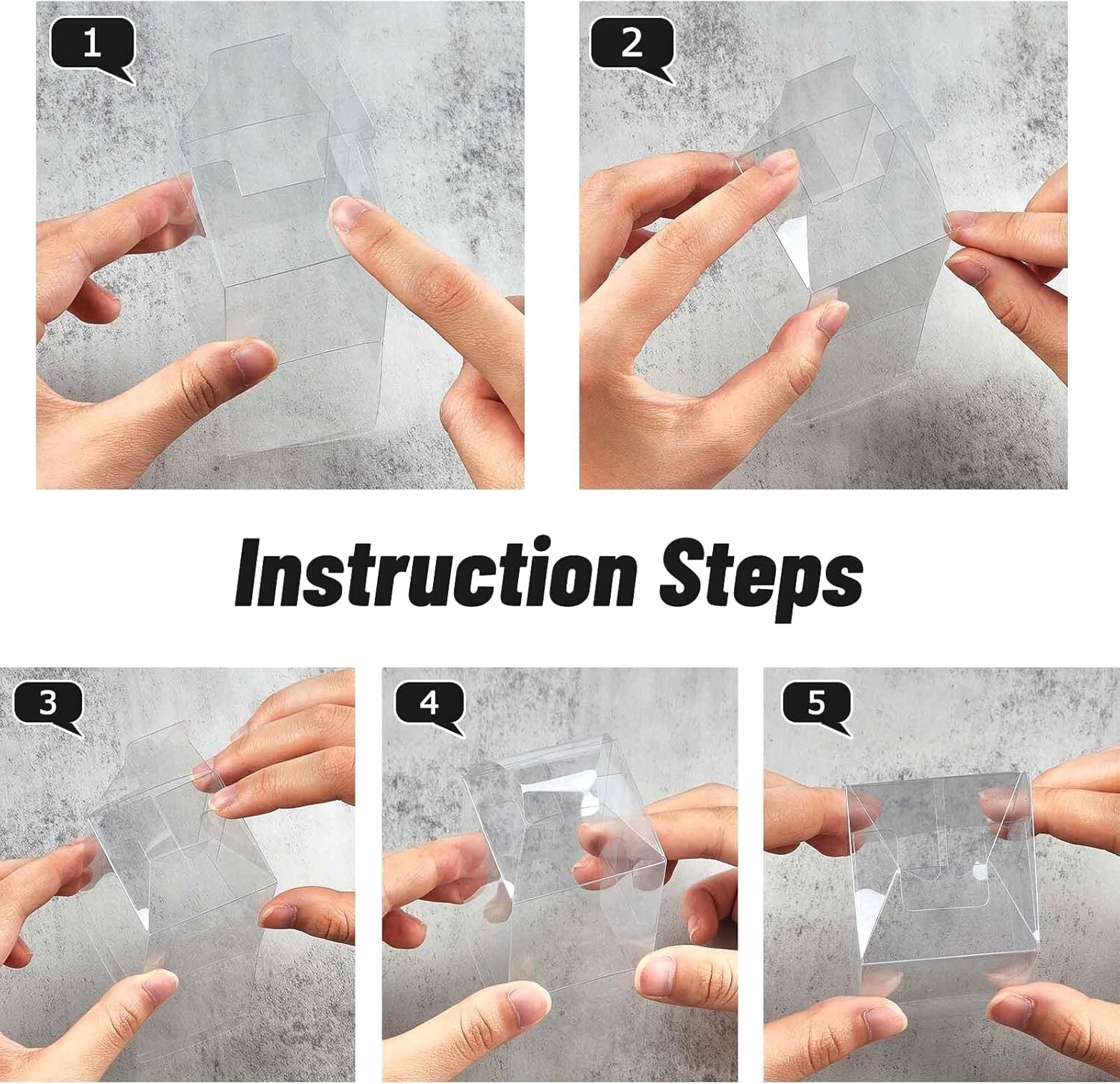 1

2

Instruction Steps

3

4

5