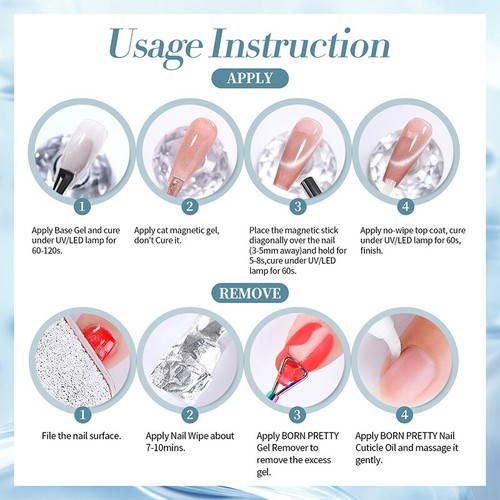 Usage Instruction

APPLY

1
Apply Base Gel and cure under UV/LED lamp for 60-120s.

2
Apply cat magnetic gel, don't Cure it.

3
Place the magnetic stick diagonally over the nail (3-5mm away)and hold for 5-8s,cure under UV/LED lamp for 60s.

4
Apply no-wipe top coat, cure under UV/LED lamp for 60s, finish.

REMOVE

1
File the nail surface.

2
Apply Nail Wipe about 7-10mins.

3
Apply BORN PRETTY Gel Remover to remove the excess gel.

4
Apply BORN PRETTY Nail Cuticle Oil and massage it gently.