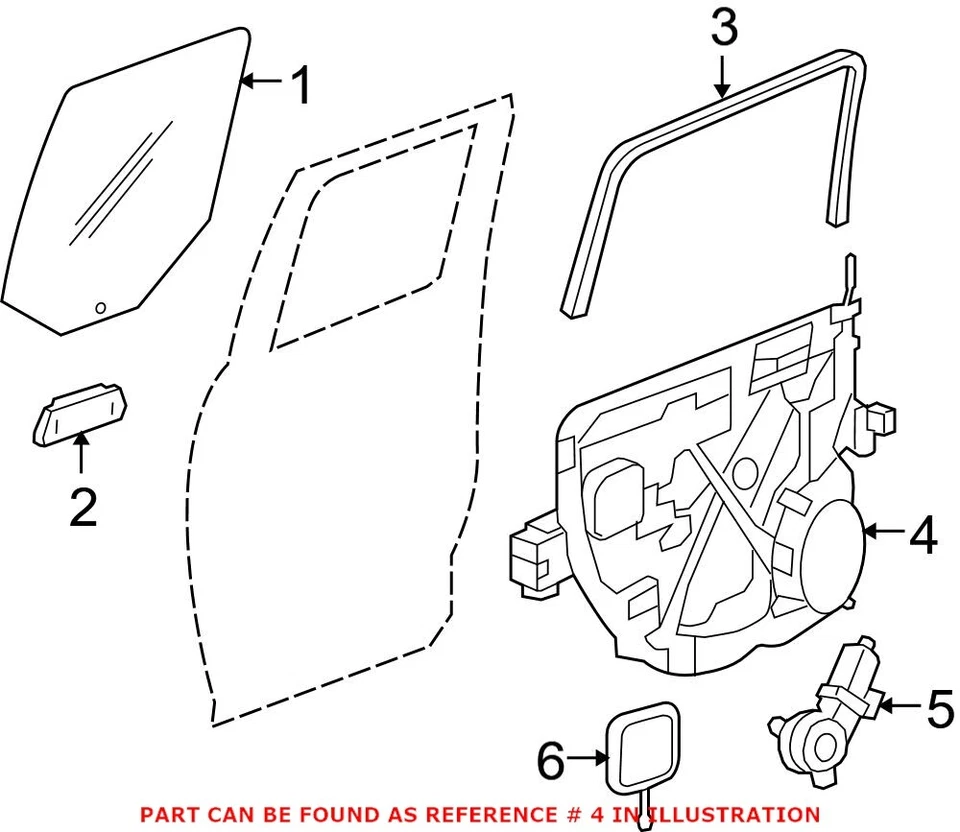 1
3
2
4
5
6
PART CAN BE FOUND AS REFERENCE # 4 IN ILLUSTRATION