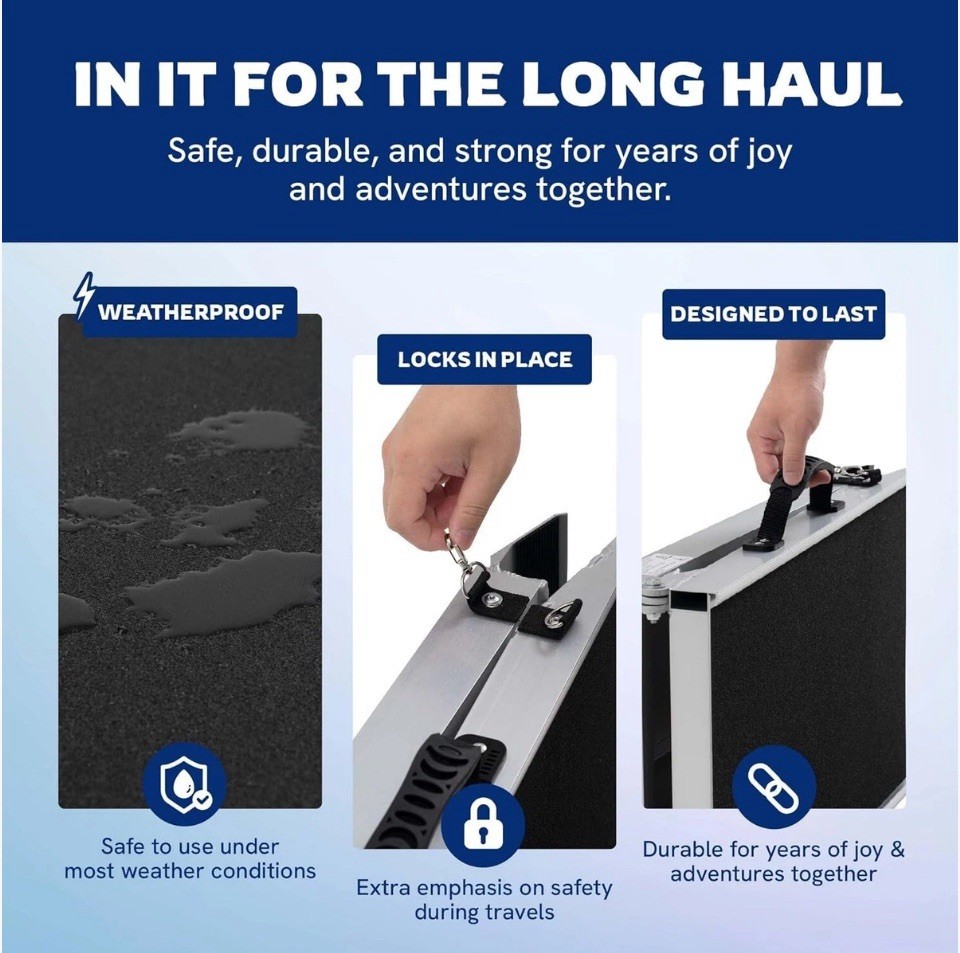 IN IT FOR THE LONG HAUL

Safe, durable, and strong for years of joy and adventures together.

WEATHERPROOF

Safe to use under most weather conditions

LOCKS IN PLACE

Extra emphasis on safety during travels

DESIGNED TO LAST

Durable for years of joy & adventures together