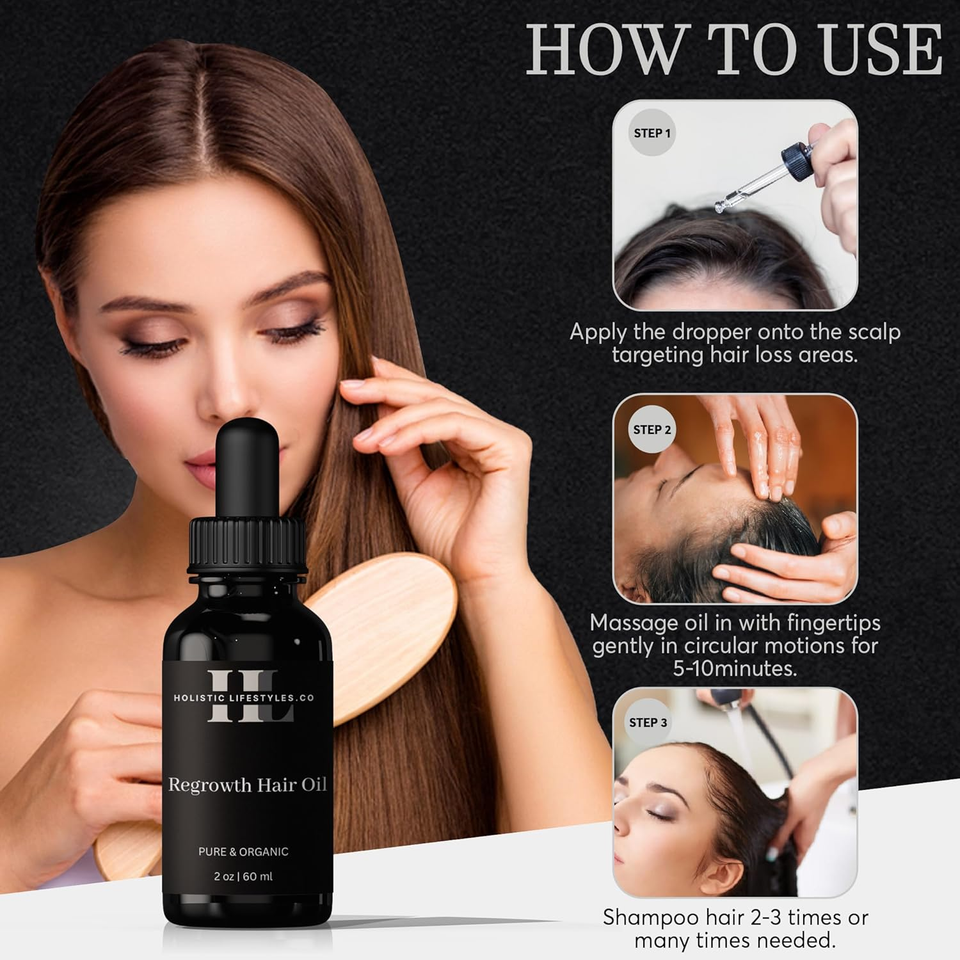 HOW TO USE

STEP 1

Apply the dropper onto the scalp targeting hair loss areas.

STEP 2

Massage oil in with fingertips gently in circular motions for 5-10minutes.

STEP 3

Shampoo hair 2-3 times or many times needed.

HL
HOLISTIC LIFESTYLES.CO

Regrowth Hair Oil

PURE & ORGANIC

2 oz | 60 ml