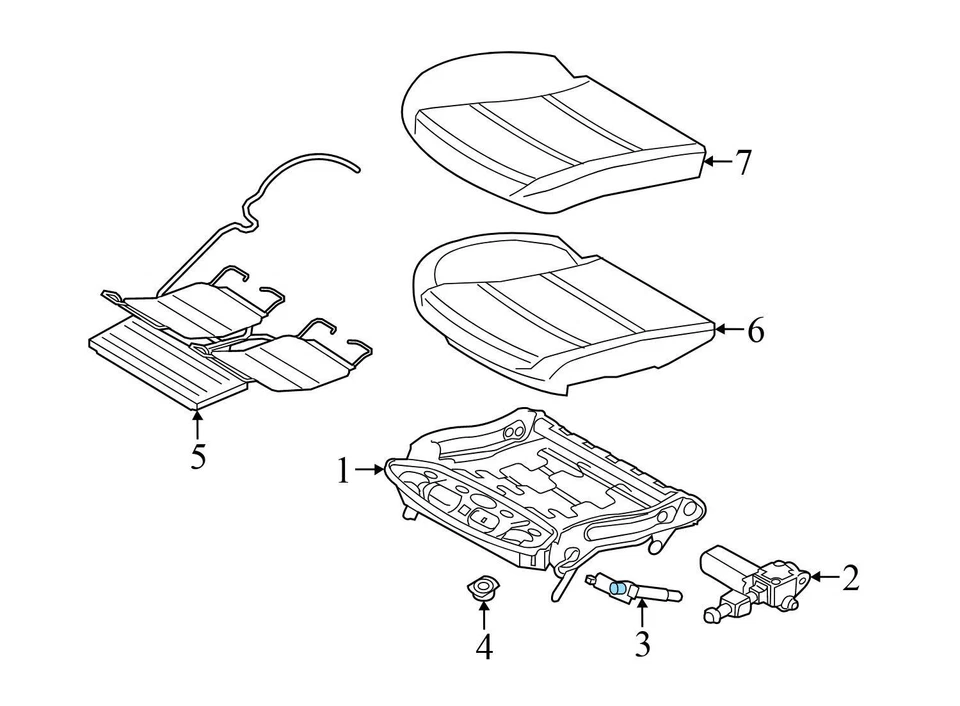 7
6
5
1
2
4
3