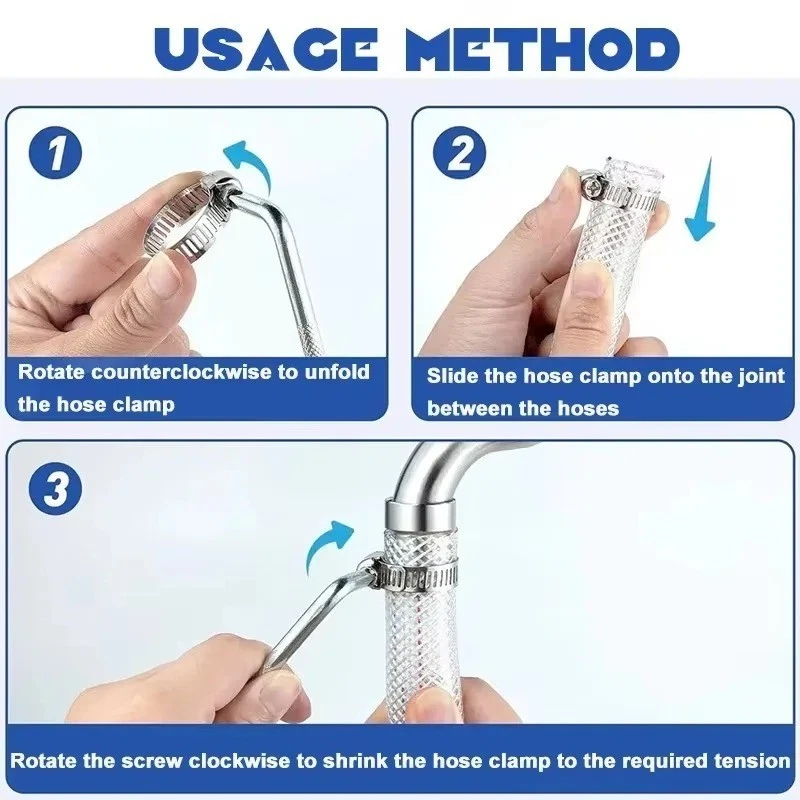 USAGE METHOD

1

Rotate counterclockwise to unfold the hose clamp

2

Slide the hose clamp onto the joint between the hoses

3

Rotate the screw clockwise to shrink the hose clamp to the required tension