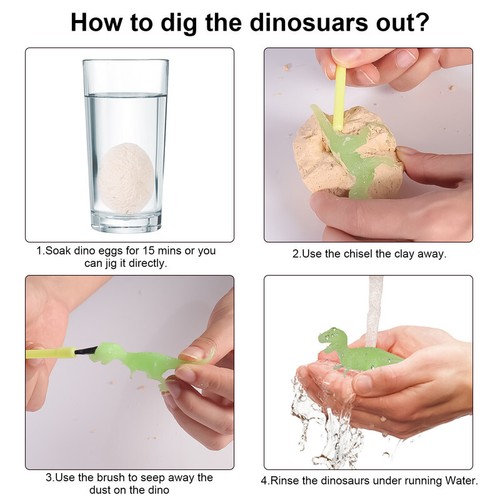 How to dig the dinosuars out?

1.Soak dino eggs for 15 mins or you can jig it directly.

2.Use the chisel the clay away.

3.Use the brush to seep away the dust on the dino

4.Rinse the dinosaurs under running Water.