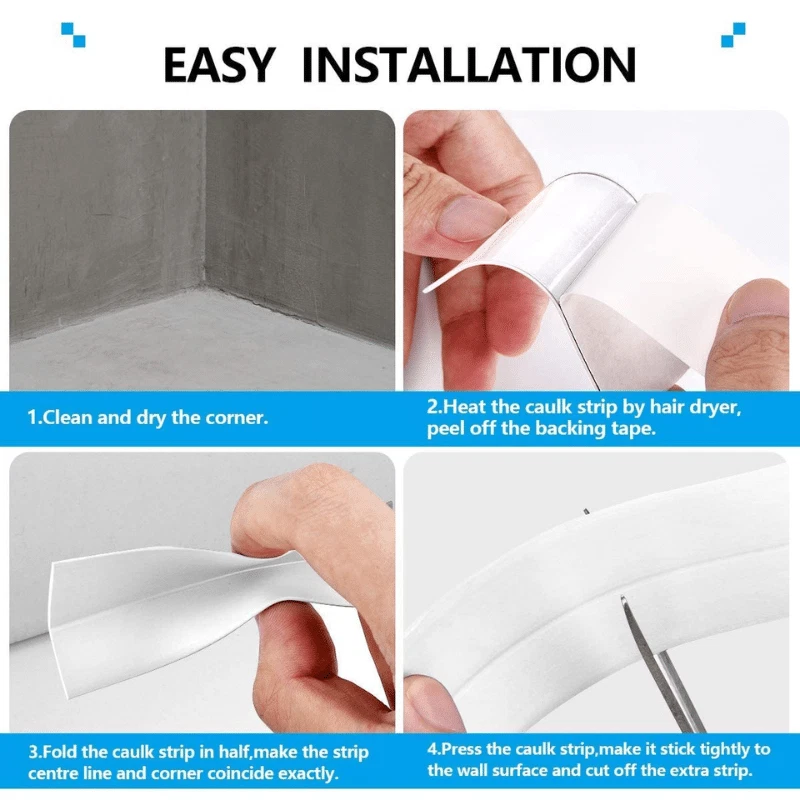 EASY INSTALLATION

1.Clean and dry the corner.

2.Heat the caulk strip by hair dryer, peel off the backing tape.

3.Fold the caulk strip in half,make the strip centre line and corner coincide exactly.

4.Press the caulk strip,make it stick tightly to the wall surface and cut off the extra strip.