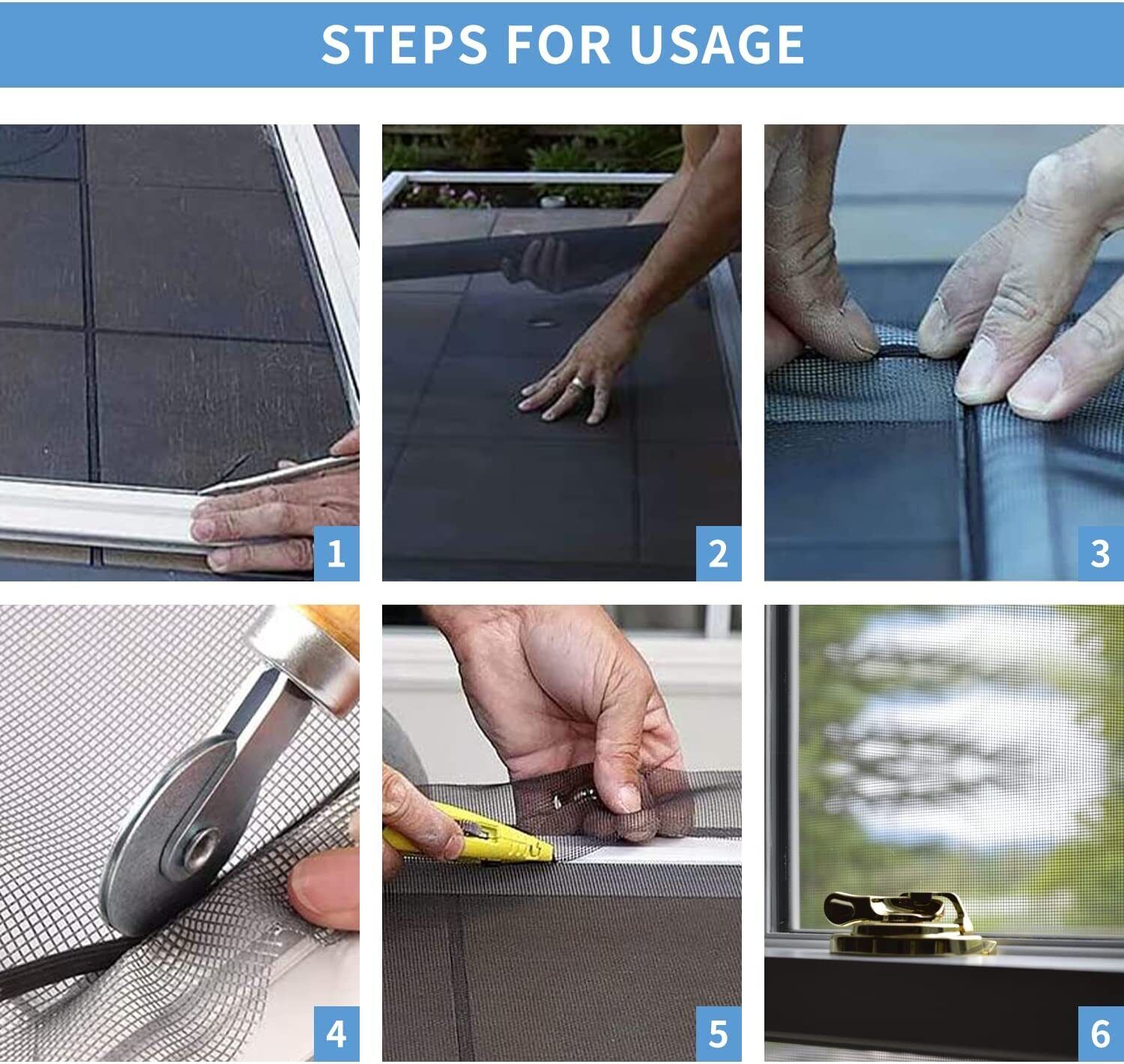 STEPS FOR USAGE

1

2

3

4

5

6