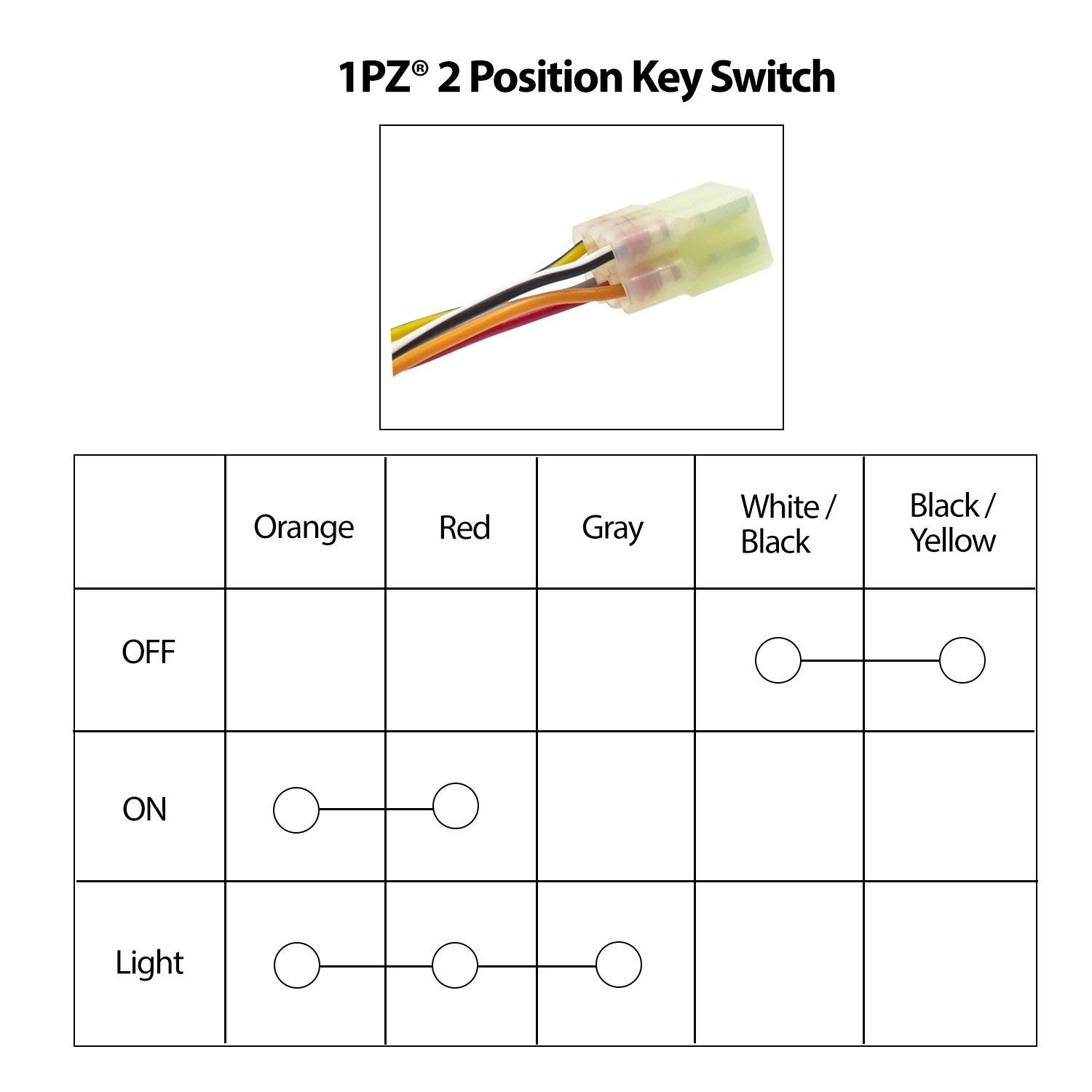 1PZ® 2 Position Key Switch

| | Orange | Red | Gray | White / Black | Black / Yellow |
|---|---|---|---|---|---|
| OFF | | | | | |
| ON | | | | | |
| Light | | | | | |