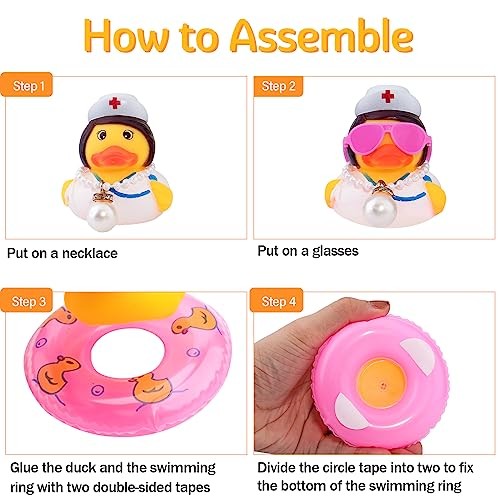 How to Assemble

Step 1

Put on a necklace

Step 2

Put on a glasses

Step 3

Glue the duck and the swimming ring with two double-sided tapes

Step 4

Divide the circle tape into two to fix the bottom of the swimming ring