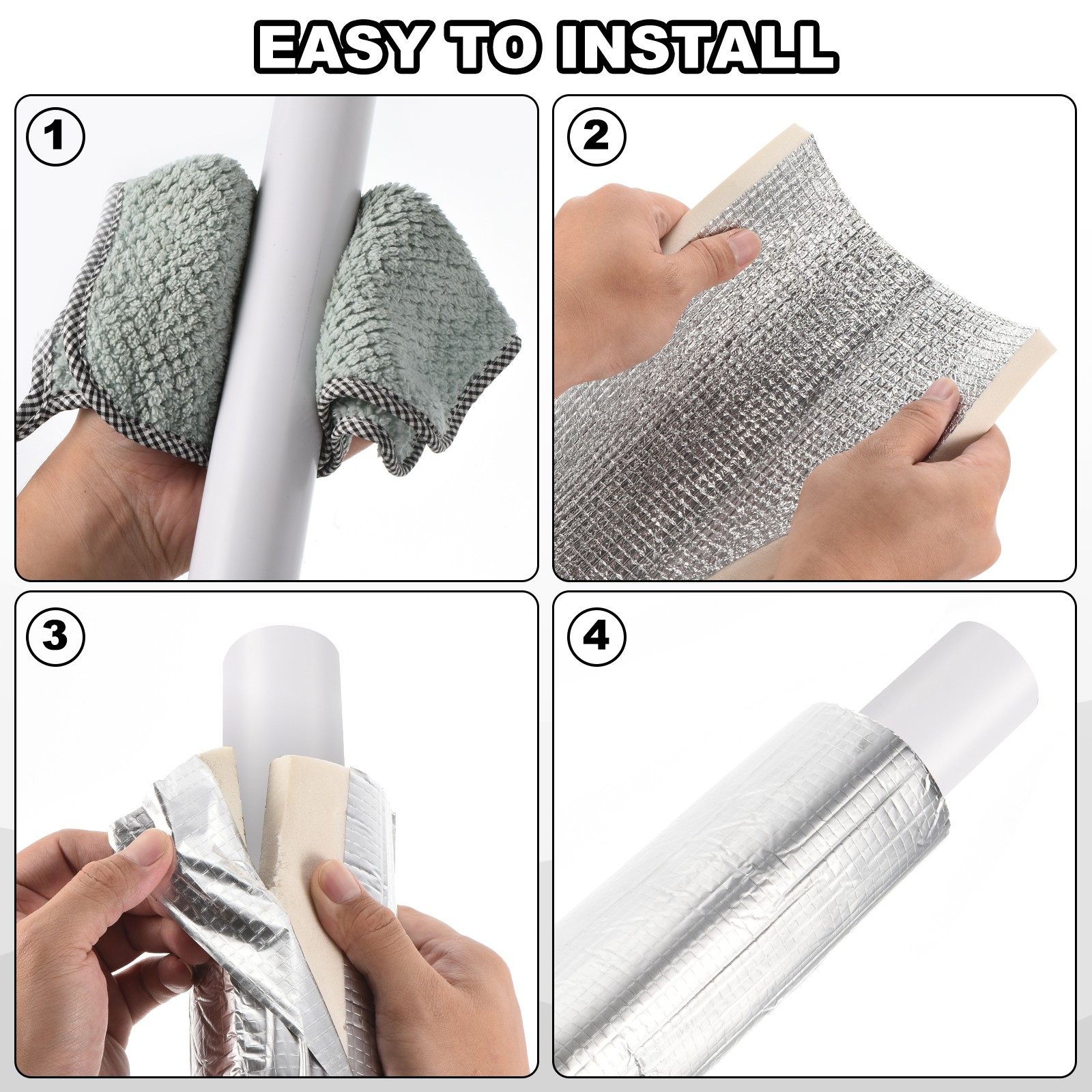 EASY TO INSTALL

1

2

3

4