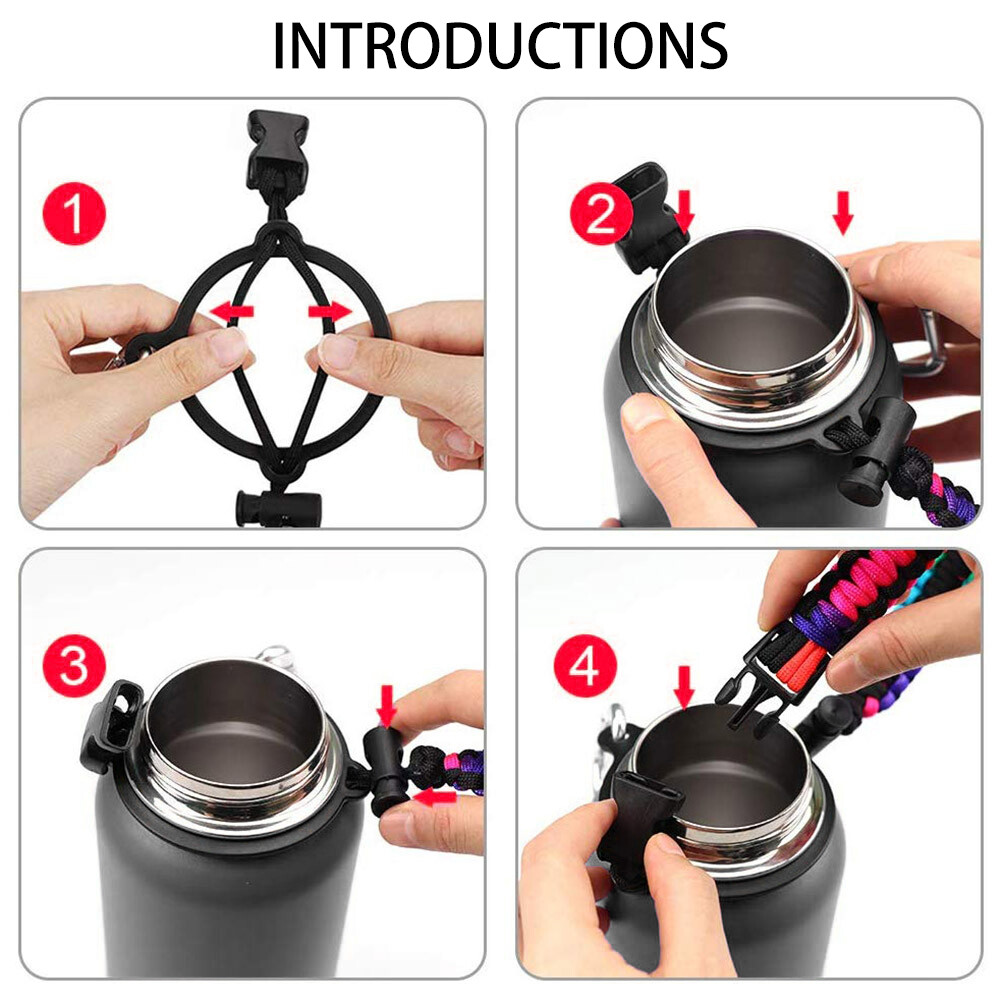 INTRODUCTIONS

1

2

3

4