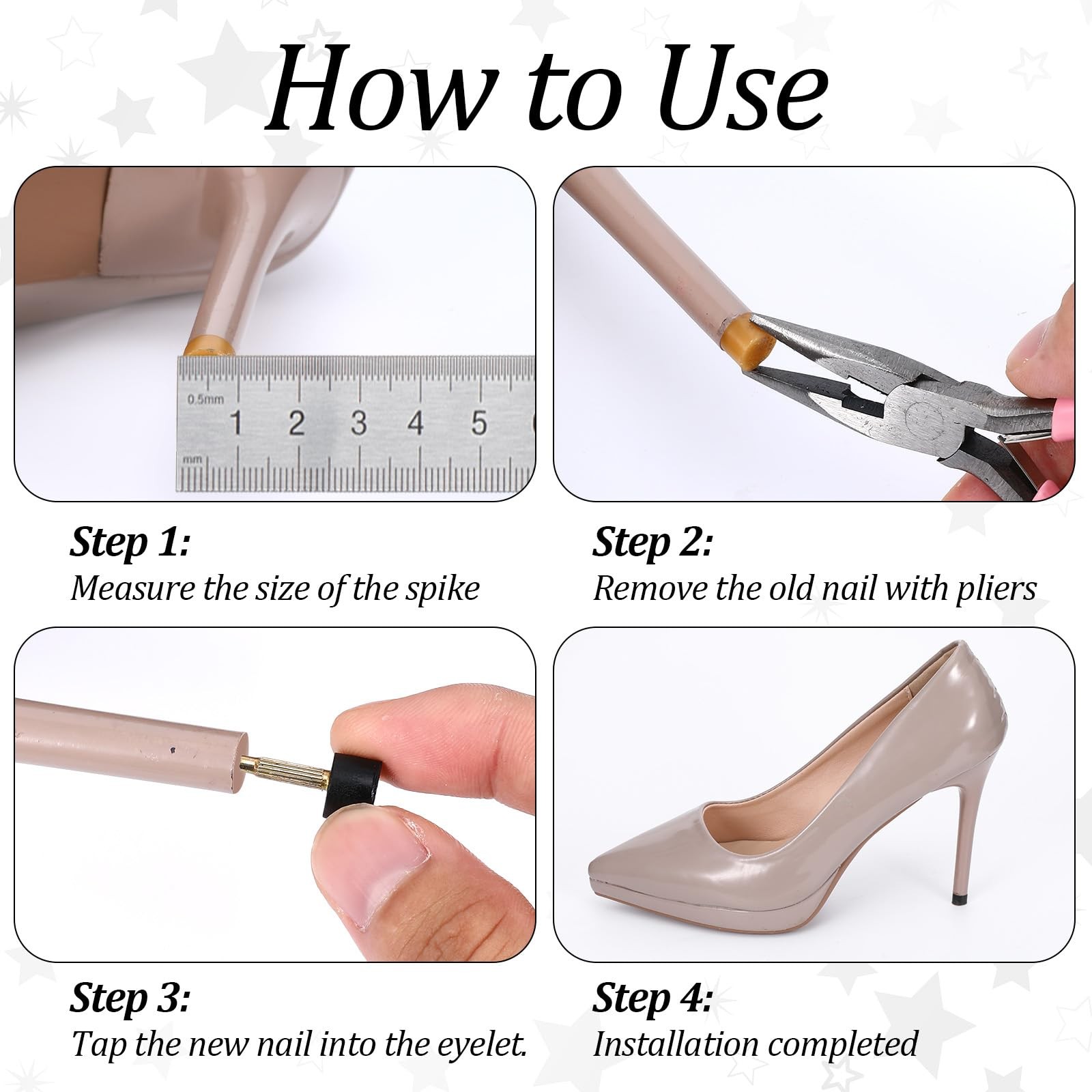 How to Use

0.5mm
1 2 3 4 5
mm

Step 1:
Measure the size of the spike

Step 2:
Remove the old nail with pliers

Step 3:
Tap the new nail into the eyelet.

Step 4:
Installation completed