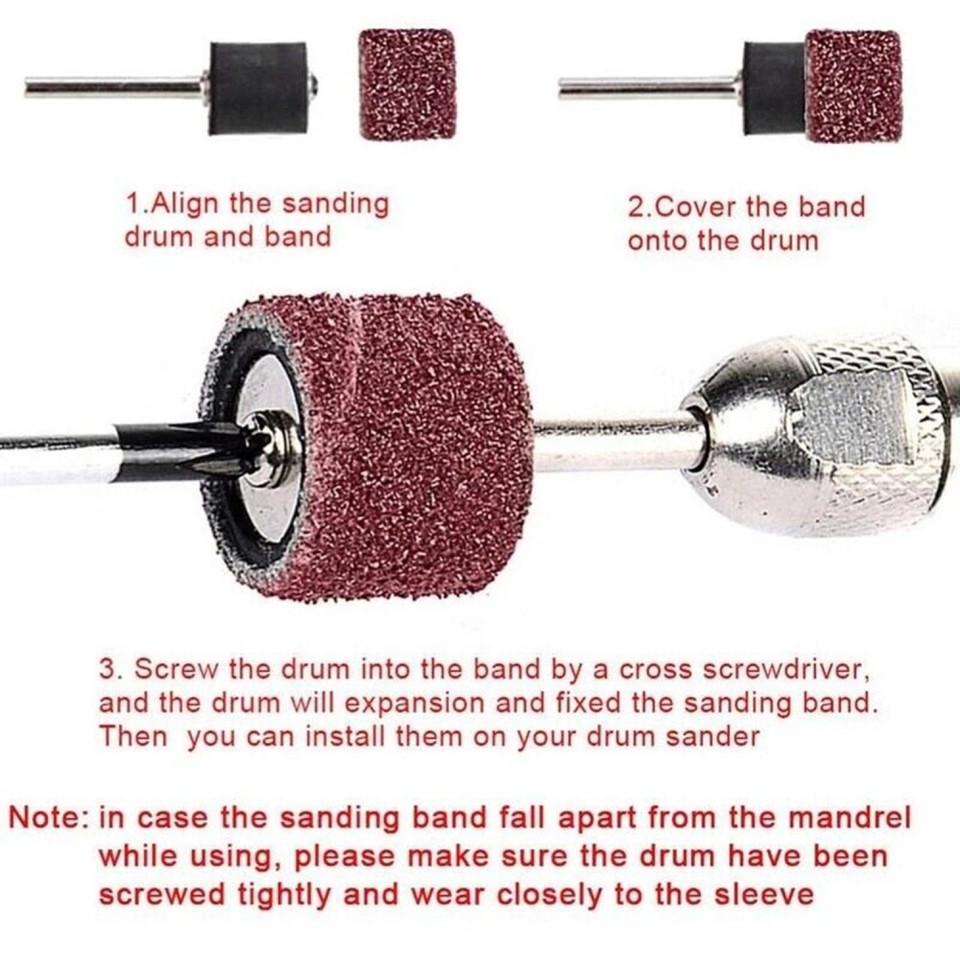 1.Align the sanding drum and band

2.Cover the band onto the drum

3. Screw the drum into the band by a cross screwdriver, and the drum will expansion and fixed the sanding band. Then you can install them on your drum sander

Note: in case the sanding band fall apart from the mandrel while using, please make sure the drum have been screwed tightly and wear closely to the sleeve