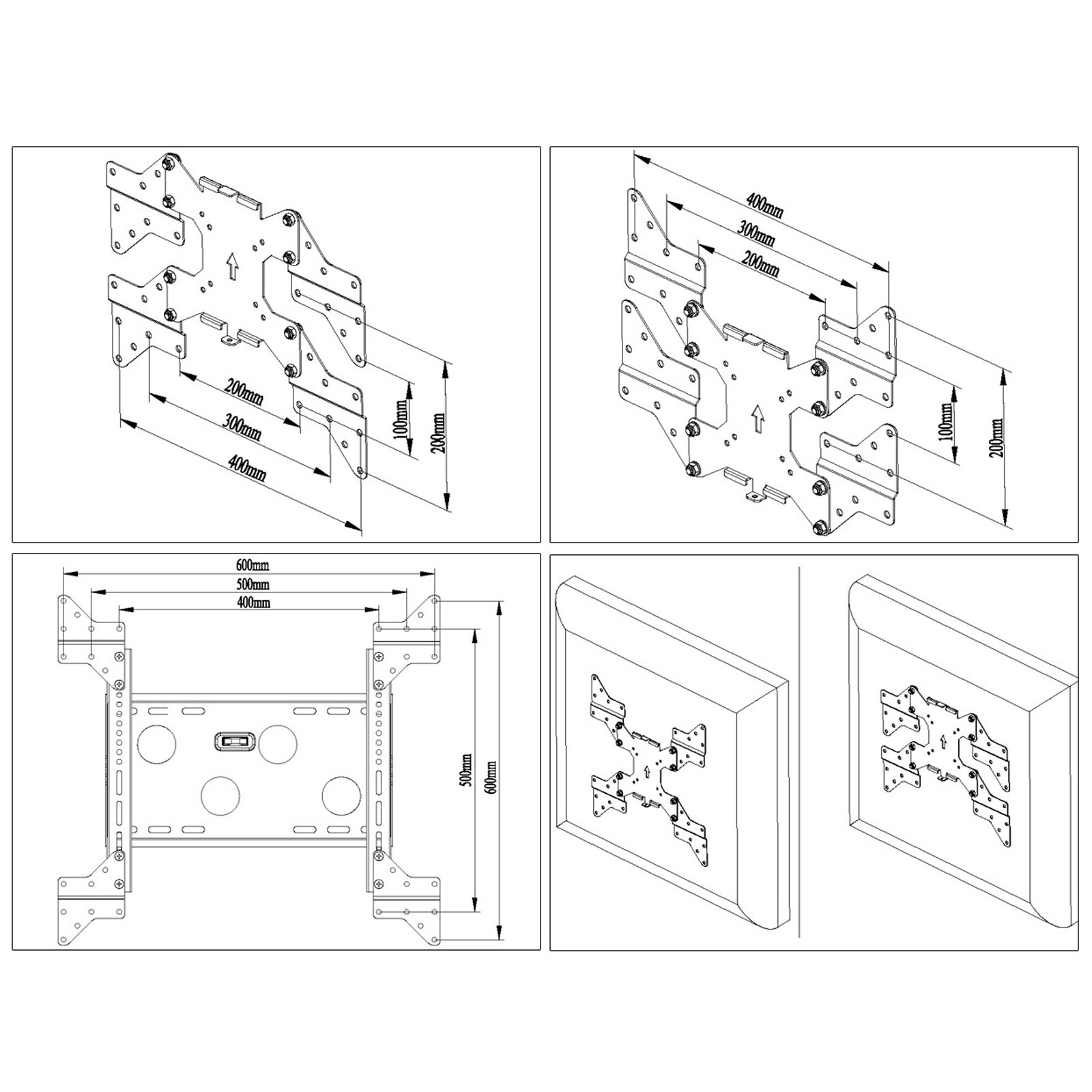 200mm
300mm
400mm
100mm
200mm

400mm
300mm
200mm
100mm
200mm

600mm
500mm
400mm
500mm
600mm