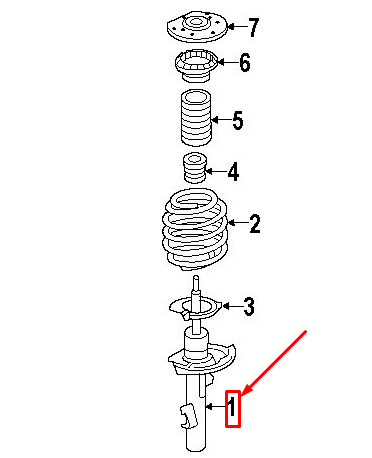 7
6
5
4
2
3
1