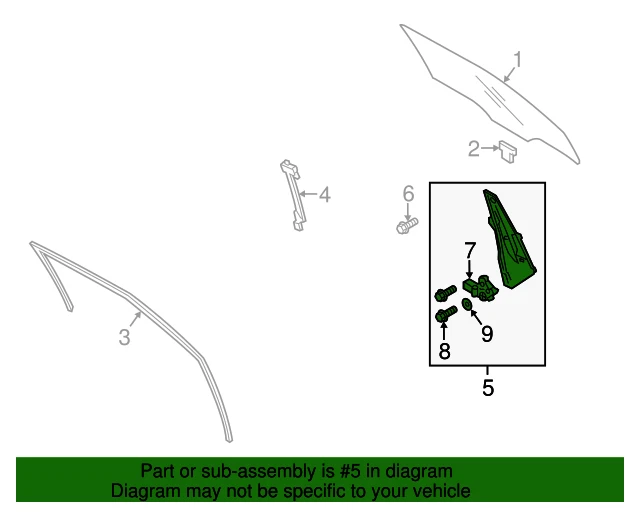 1
2
4
6
7
3
9
8
5

Part or sub-assembly is #5 in diagram
Diagram may not be specific to your vehicle