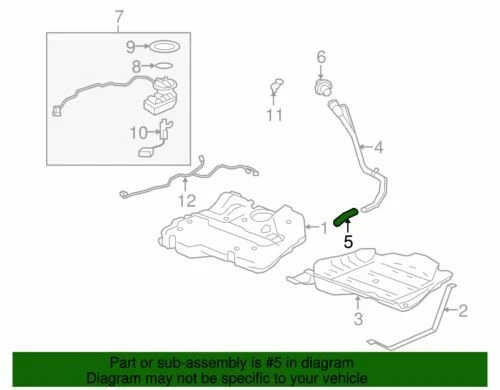 7
9
8
10
6
11
4
12
1
5
3
2

Part or sub-assembly is #5 in diagram
Diagram may not be specific to your vehicle