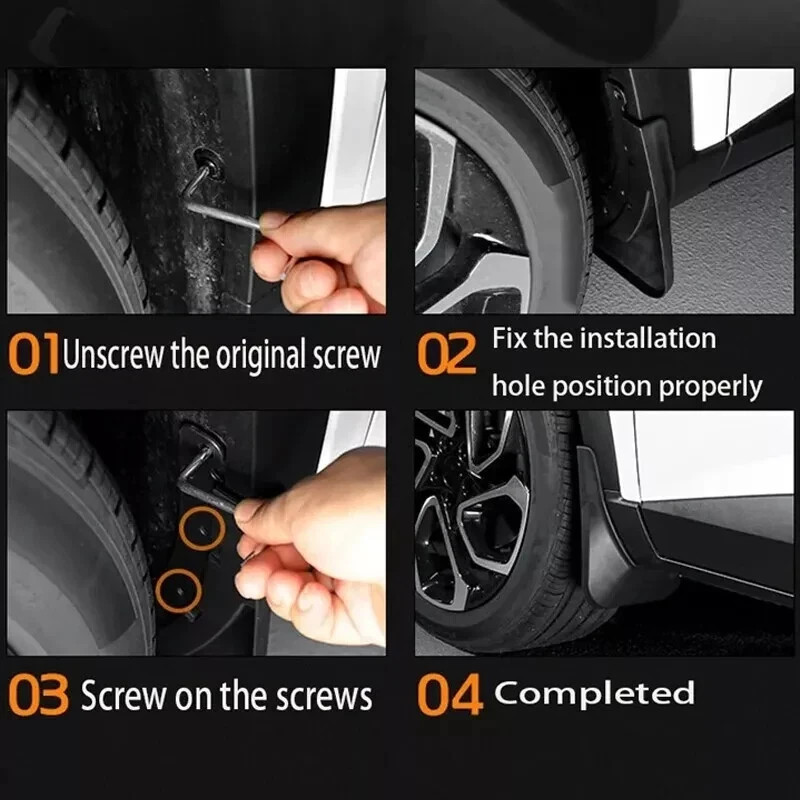 01 Unscrew the original screw

02 Fix the installation hole position properly

03 Screw on the screws

04 Completed