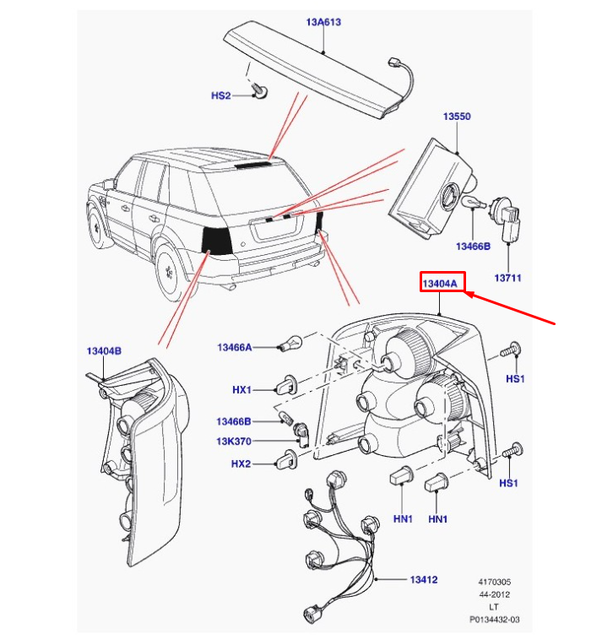 13A613

HS2

13550

13466B

13711

13404A

13404B

13466A

HX1

13466B

13K370

HX2

HS1

HS1

HN1

HN1

13412

4170305
44-2012
LT
P0134432-03